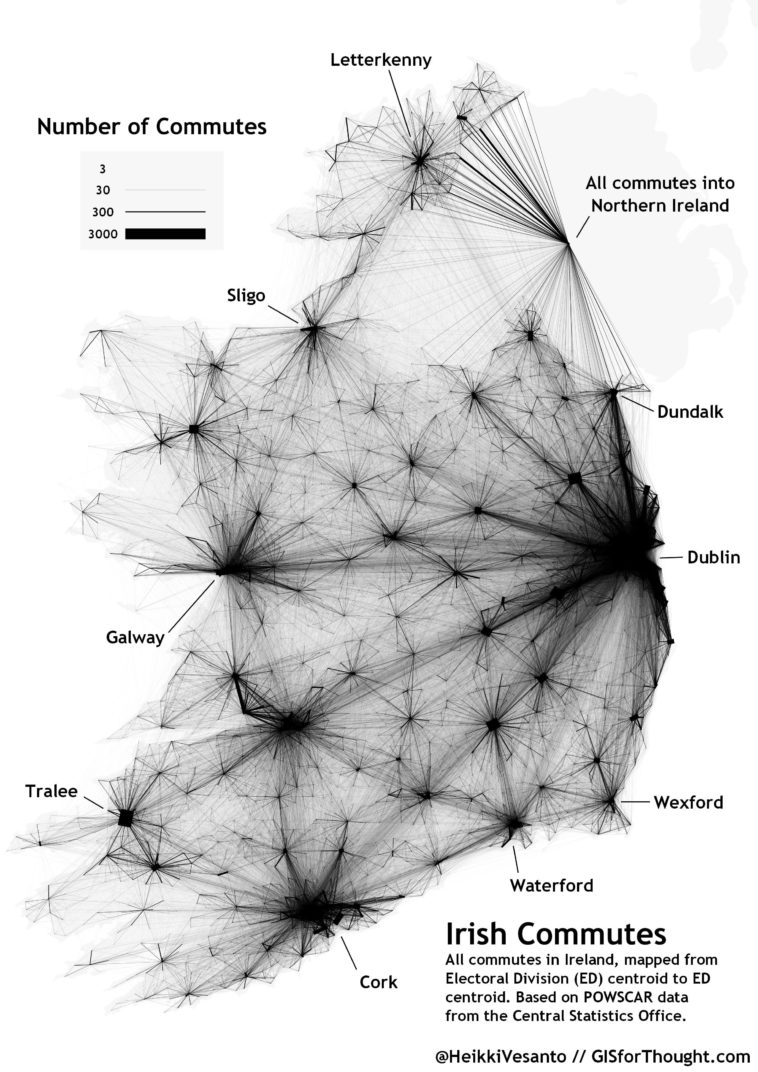 Letterkenny

Number of Commutes

3
30
300
3000

All commutes into Northern Ireland

Sligo

Dundalk

Dublin

Galway

Tralee

Wexford

Waterford

Cork

Irish Commutes

All commutes in Ireland, mapped from Electoral Division (ED) centroid to ED centroid. Based on POWSCAR data from the Central Statistics Office.

@HeikkiVesanto // GISforThought.com