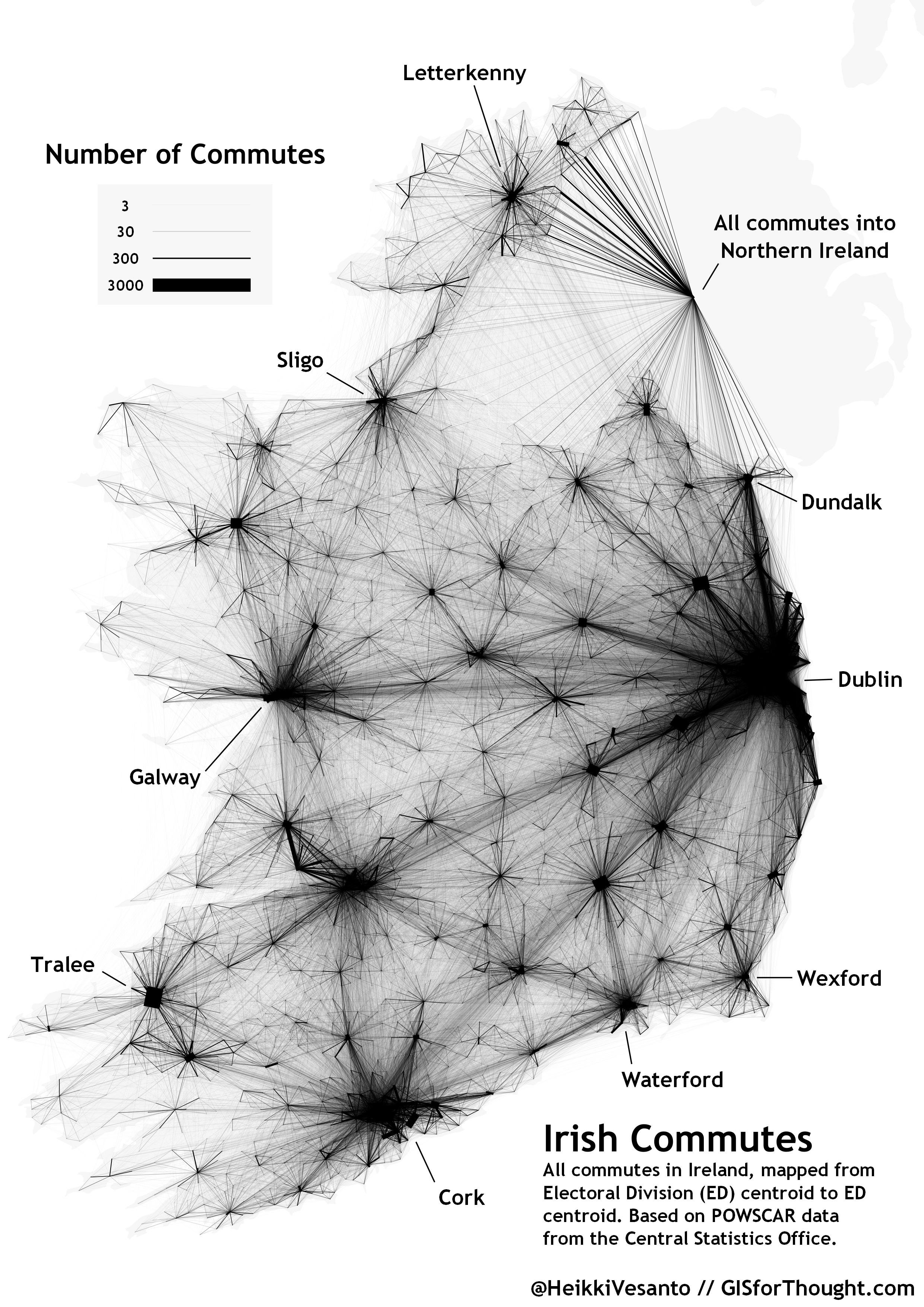 Letterkenny

Number of Commutes

3
30
300
3000

All commutes into Northern Ireland

Sligo

Dundalk

Dublin

Galway

Tralee

Wexford

Waterford

Cork

Irish Commutes

All commutes in Ireland, mapped from Electoral Division (ED) centroid to ED centroid. Based on POWSCAR data from the Central Statistics Office.

@HeikkiVesanto // GISforThought.com