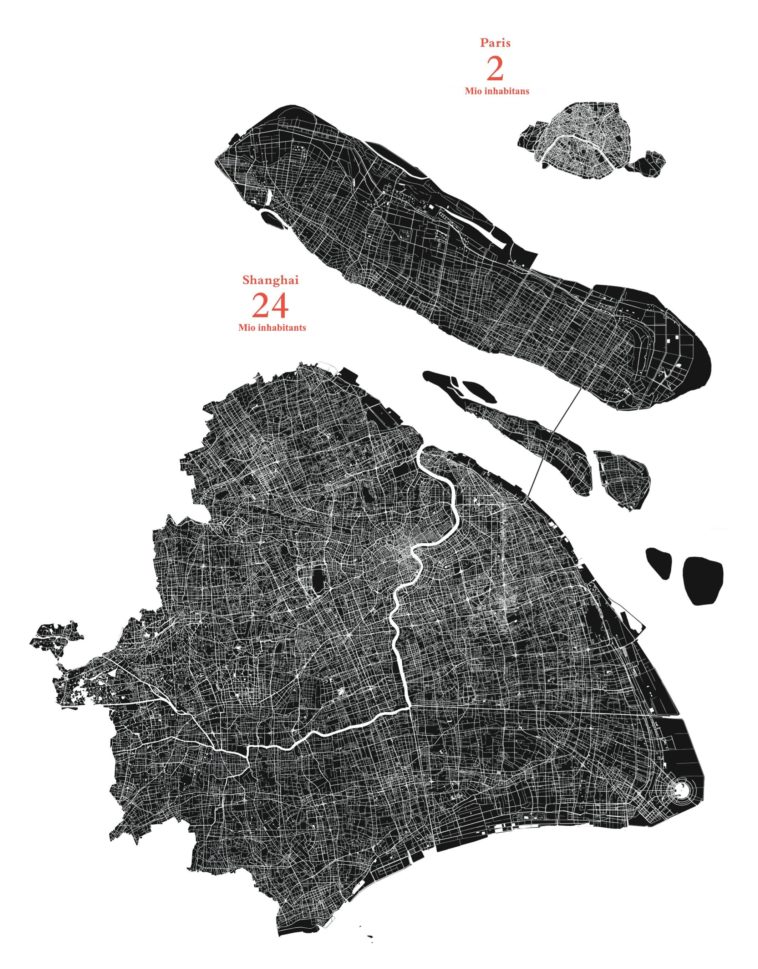 Paris
2
Mio inhabitans

Shanghai
24
Mio inhabitants