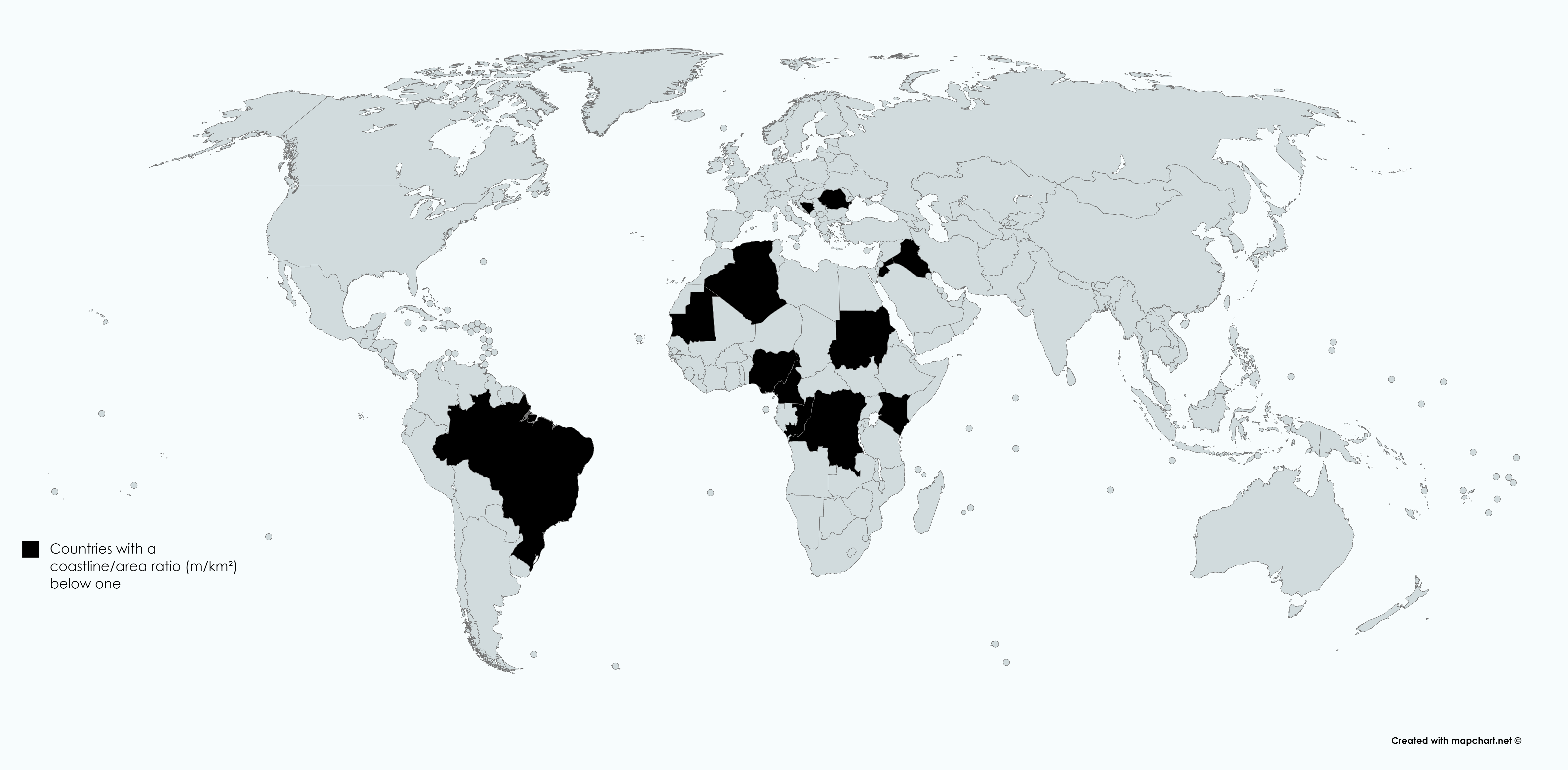 Countries with a coastline/area ratio (m/km²) below one

Created with mapchart.net ©