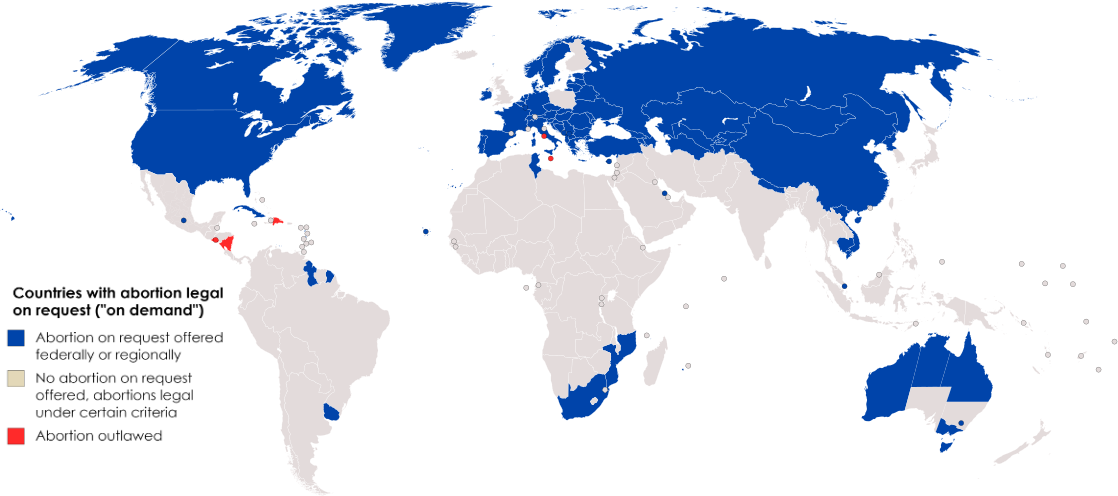 Countries with abortion legal on request ("on demand")

Abortion on request offered federally or regionally

No abortion on request offered, abortions legal under certain criteria

Abortion outlawed