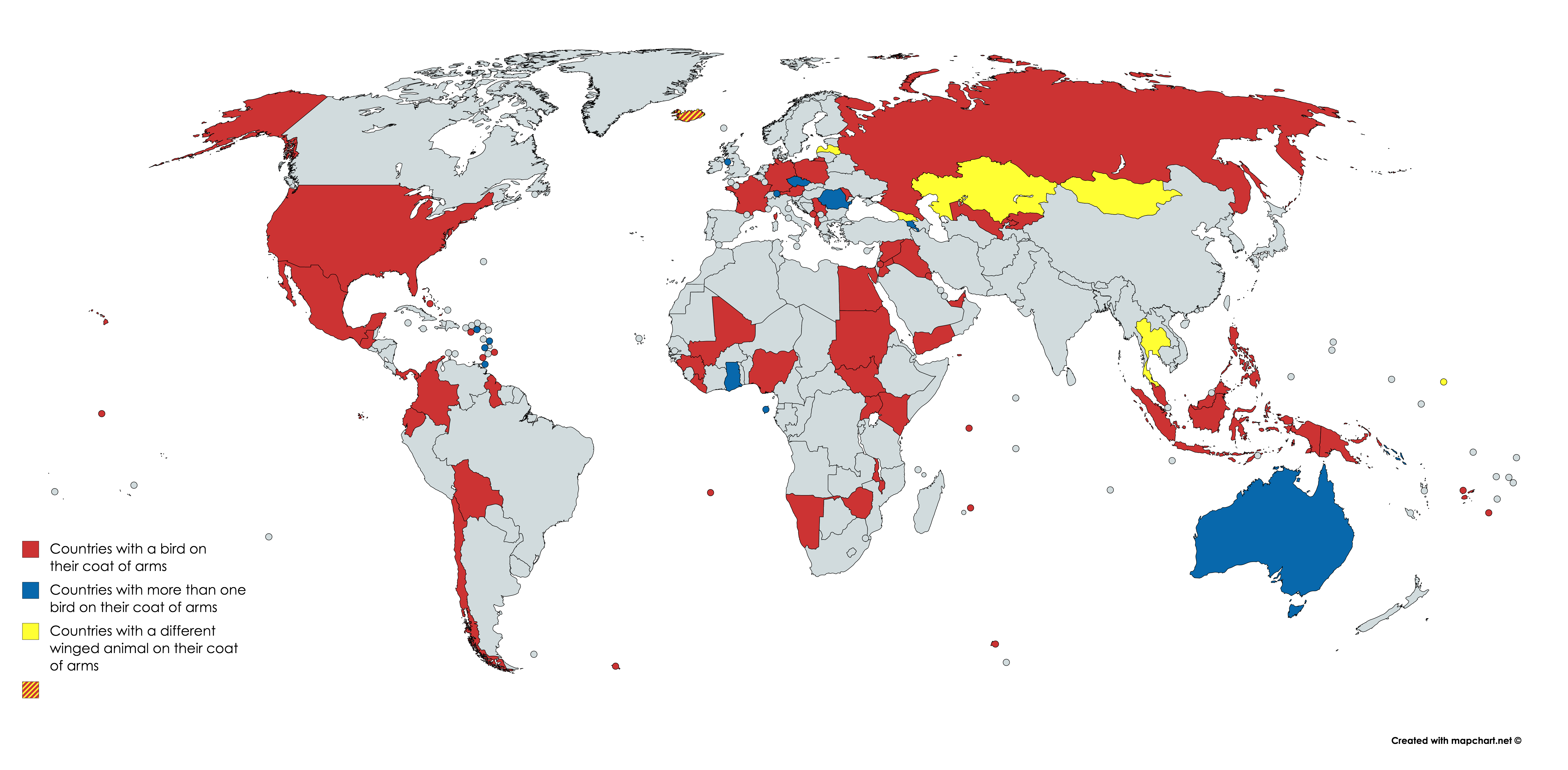 Countries with a bird on their coat of arms

Countries with more than one bird on their coat of arms

Countries with a different winged animal on their coat of arms

Created with mapchart.net ©