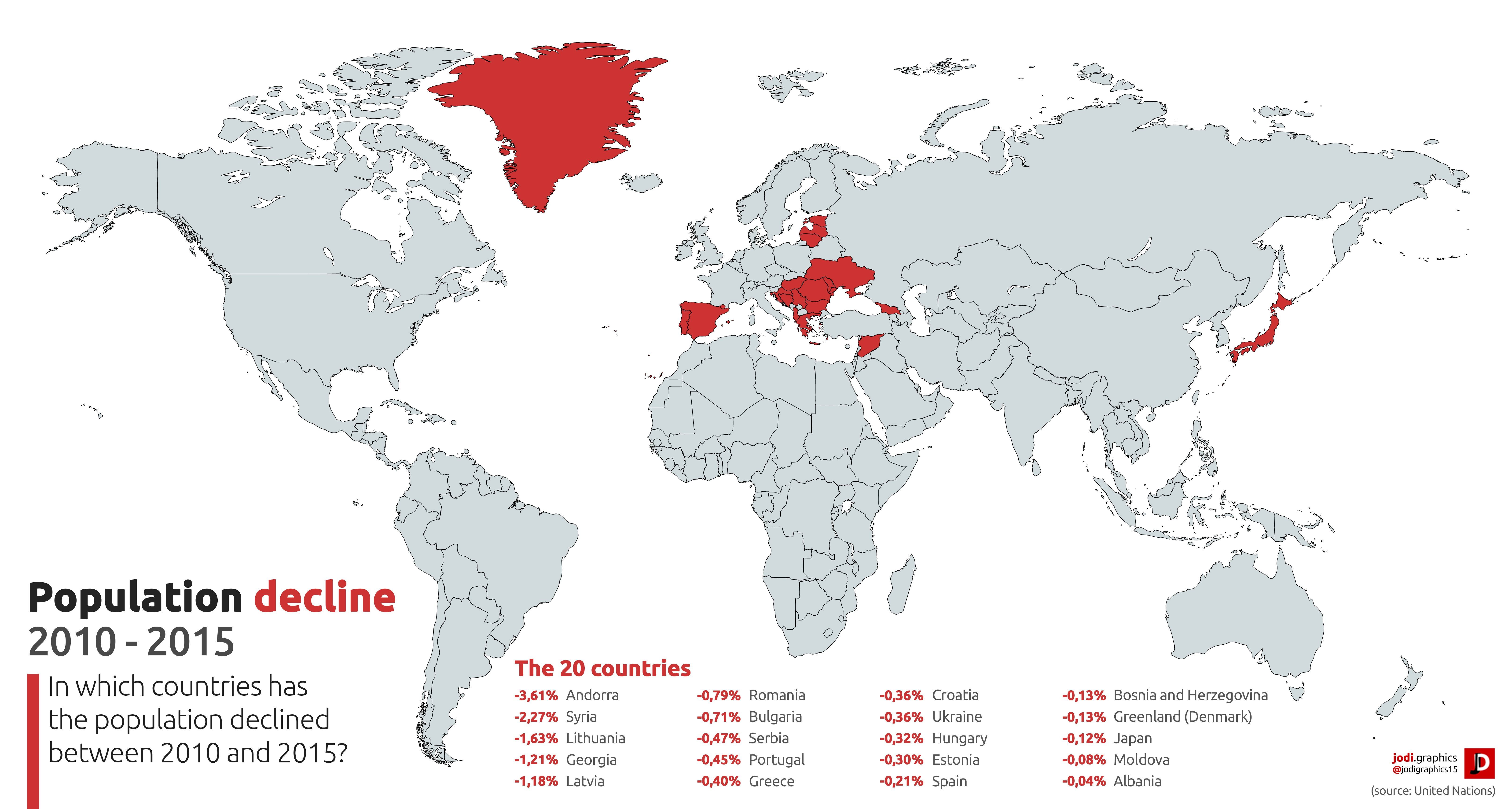 Population decline
2010 - 2015

In which countries has the population declined between 2010 and 2015?

The 20 countries

-3,61% Andorra
-2,27% Syria
-1,63% Lithuania
-1,21% Georgia
-1,18% Latvia

-0,79% Romania
-0,71% Bulgaria
-0,47% Serbia
-0,45% Portugal
-0,40% Greece

-0,36% Croatia
-0,36% Ukraine
-0,32% Hungary
-0,30% Estonia
-0,21% Spain

-0,13% Bosnia and Herzegovina
-0,13% Greenland (Denmark)
-0,12% Japan
-0,08% Moldova
-0,04% Albania

jodi.graphics
@jodigraphics15
JD

(source: United Nations)