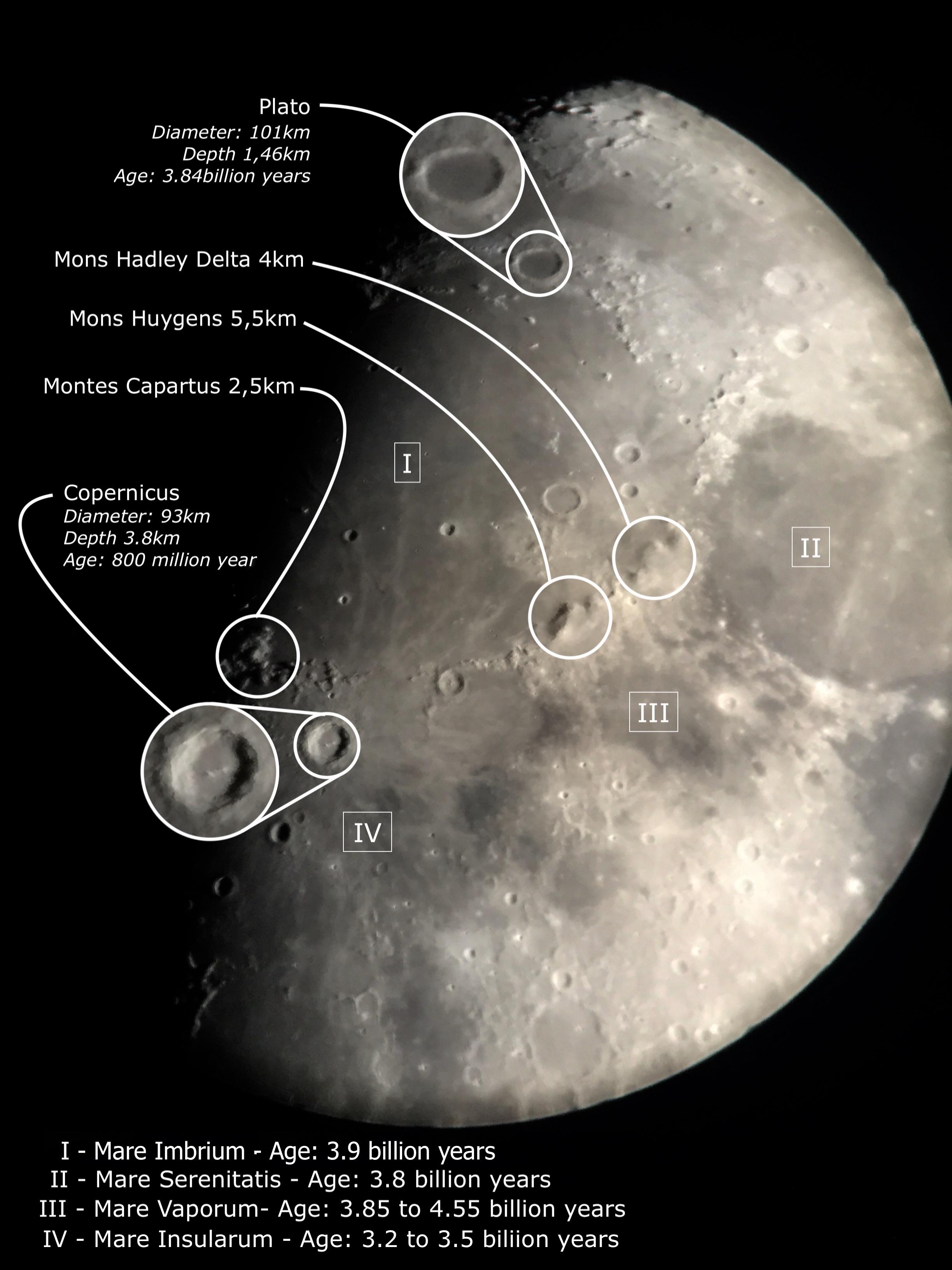 Plato
Diameter: 101km
Depth 1,46km
Age: 3.84billion years

Mons Hadley Delta 4km

Mons Huygens 5,5km

Montes Capartus 2,5km

I

Copernicus
Diameter: 93km
Depth 3.8km
Age: 800 million year

II

III

IV

I - Mare Imbrium - Age: 3.9 billion years
II - Mare Serenitatis - Age: 3.8 billion years
III - Mare Vaporum- Age: 3.85 to 4.55 billion years
IV - Mare Insularum - Age: 3.2 to 3.5 biliion years