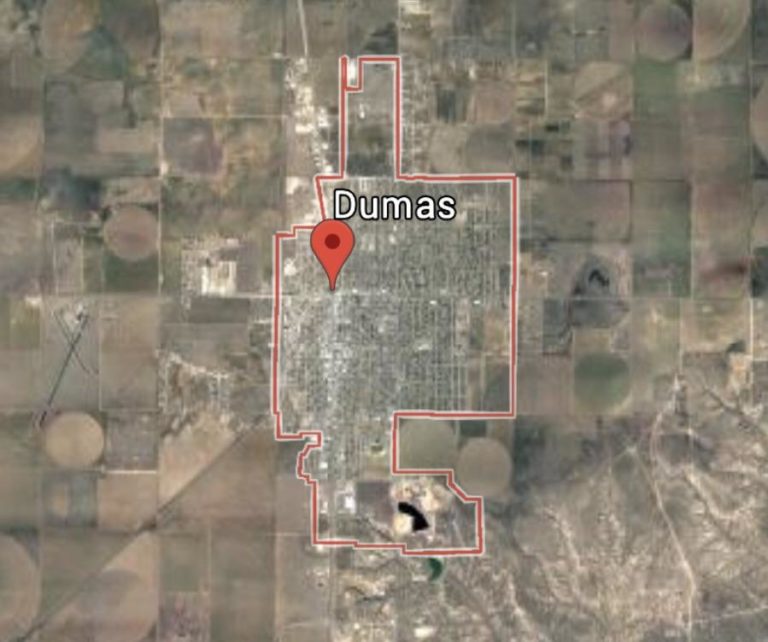 Dumas