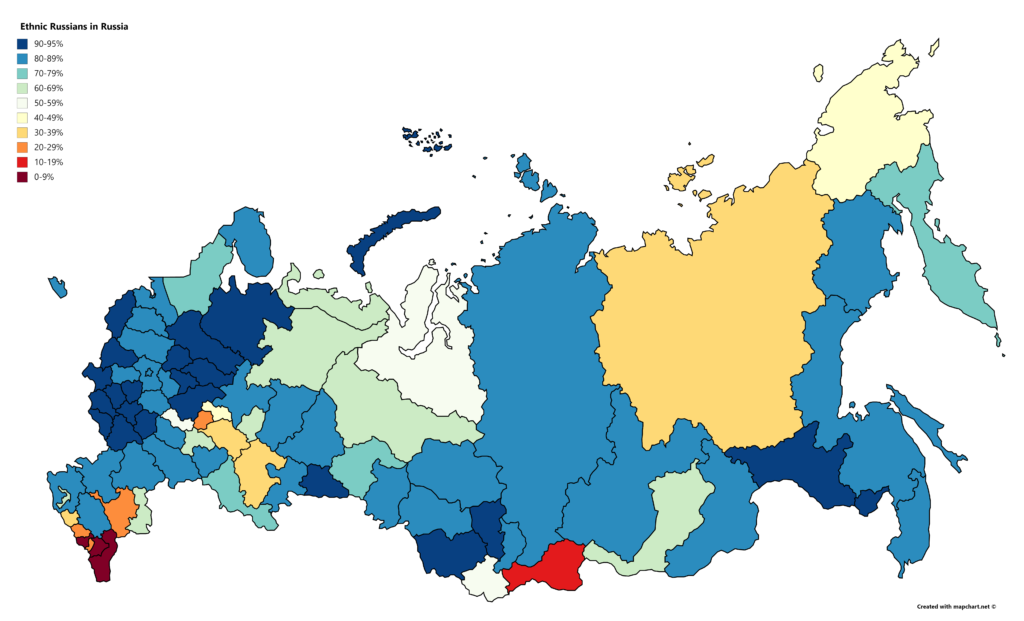 Ethnic Russians in Russia
90-95%
80-89%
70-79%
60-69%
50-59%
40-49%
30-39%
20-29%
10-19%
0-9%

Created with mapchart.net ©