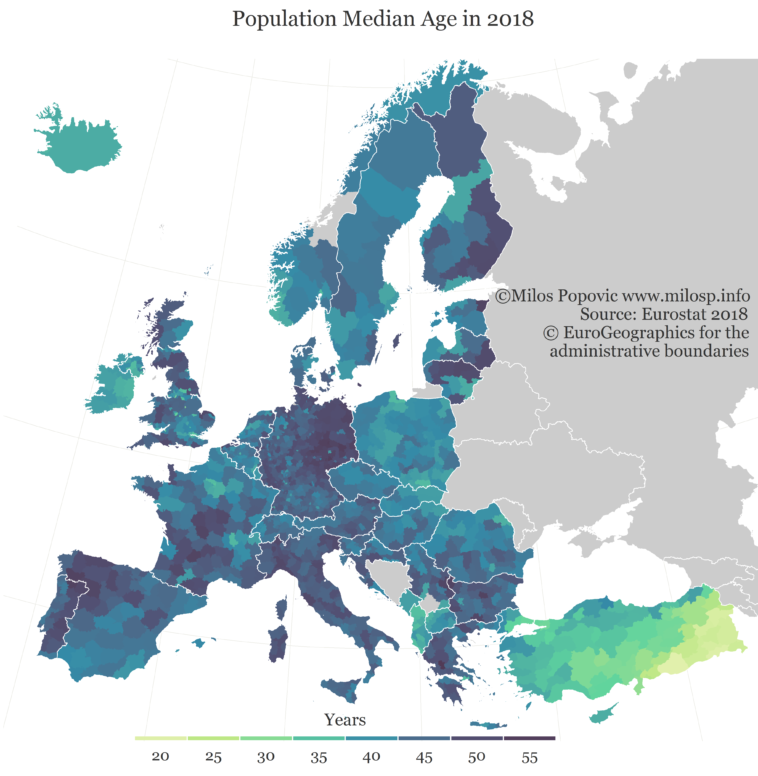 Population Median Age in 2018

©Milos Popovic www.milosp.info
Source: Eurostat 2018
© EuroGeographics for the administrative boundaries

Years

20 25 30 35 40 45 50 55