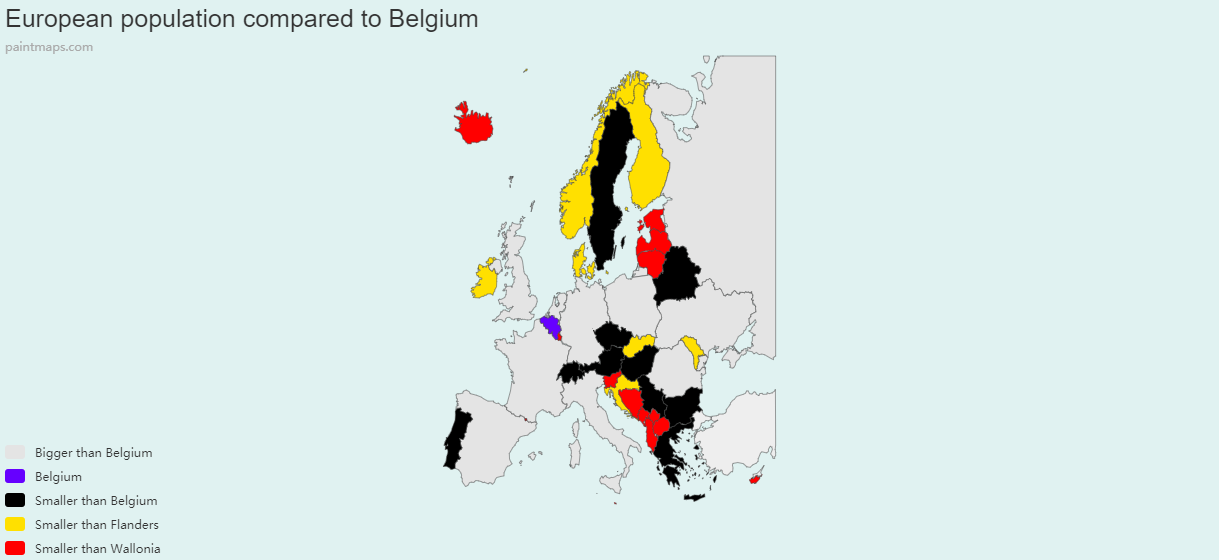 European population compared to Belgium

paintmaps.com

Bigger than Belgium
Belgium
Smaller than Belgium
Smaller than Flanders
Smaller than Wallonia