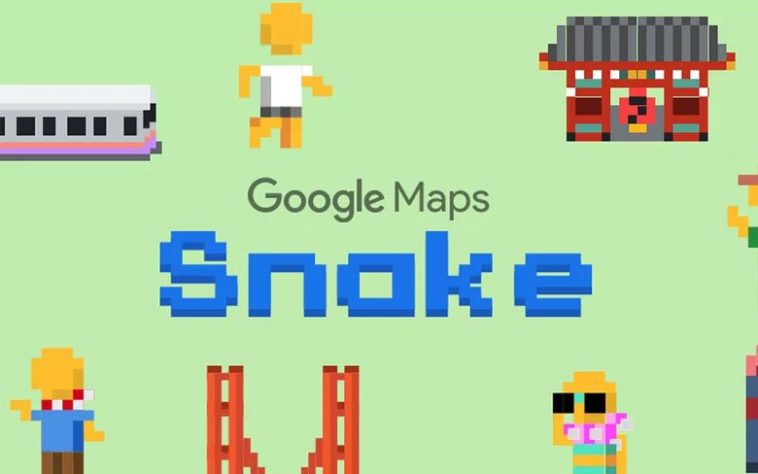 Google Maps
Snake