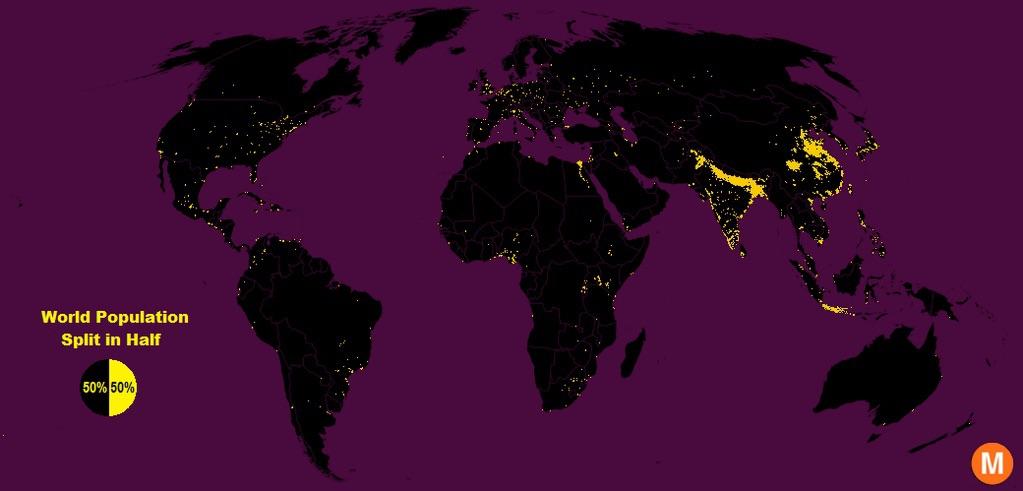 World Population
Split in Half

50% 50%

M