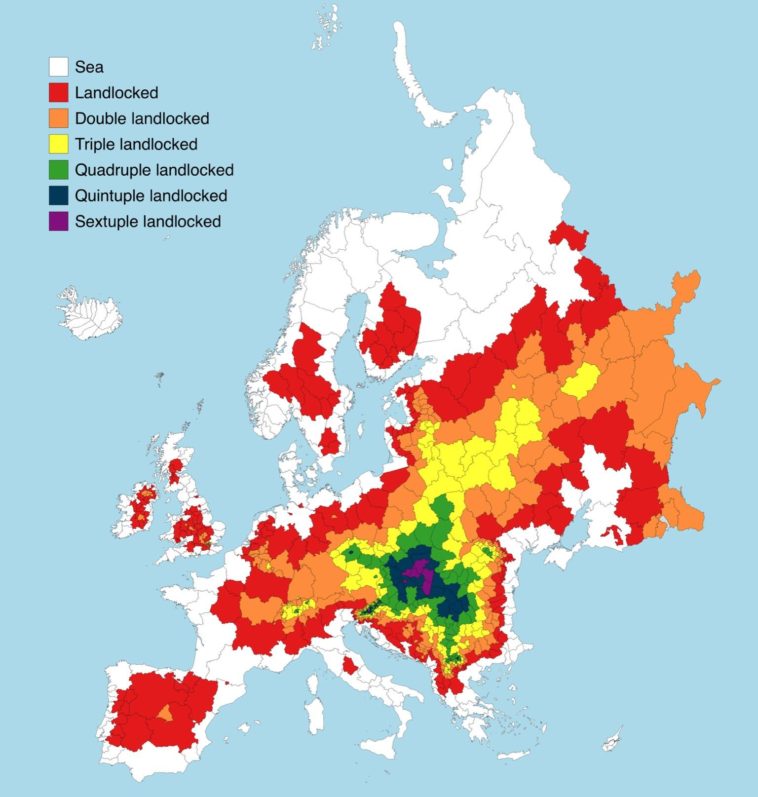 Sea
Landlocked
Double landlocked
Triple landlocked
Quadruple landlocked
Quintuple landlocked
Sextuple landlocked