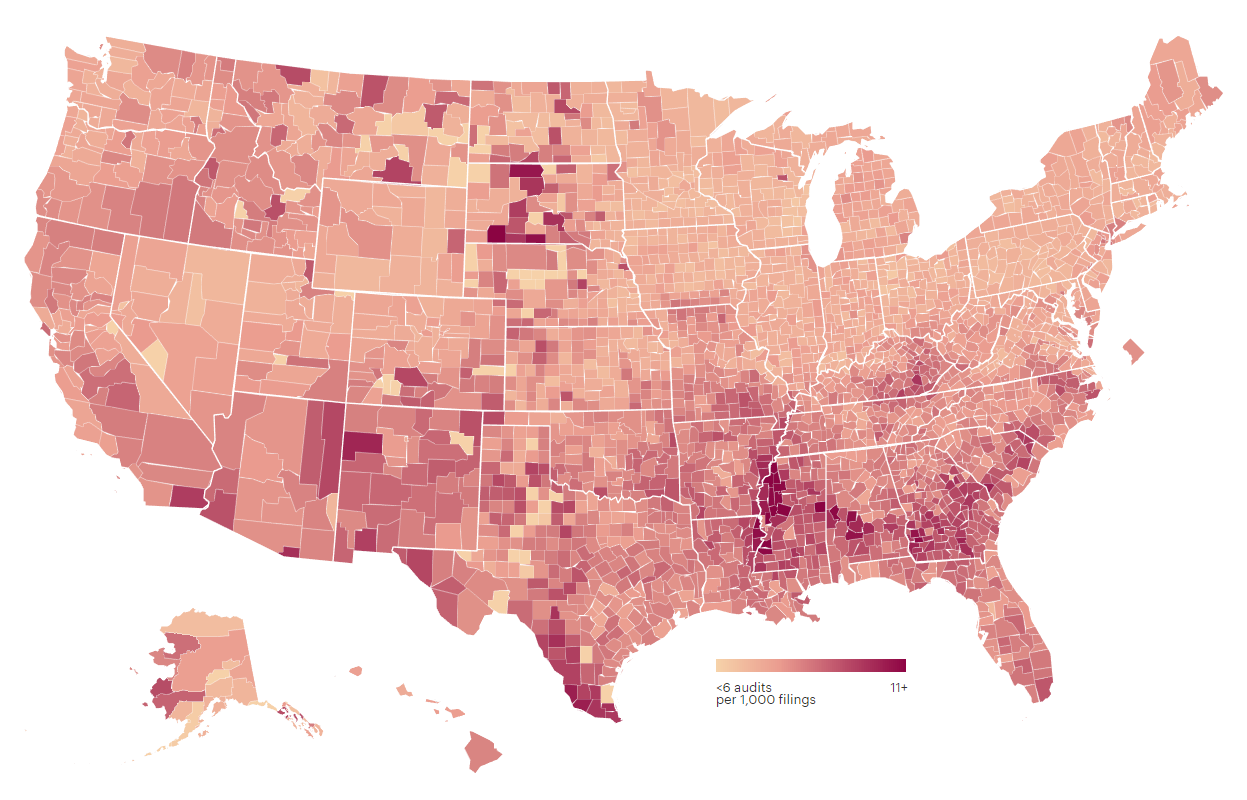 <6 audits
per 1,000 filings

11+