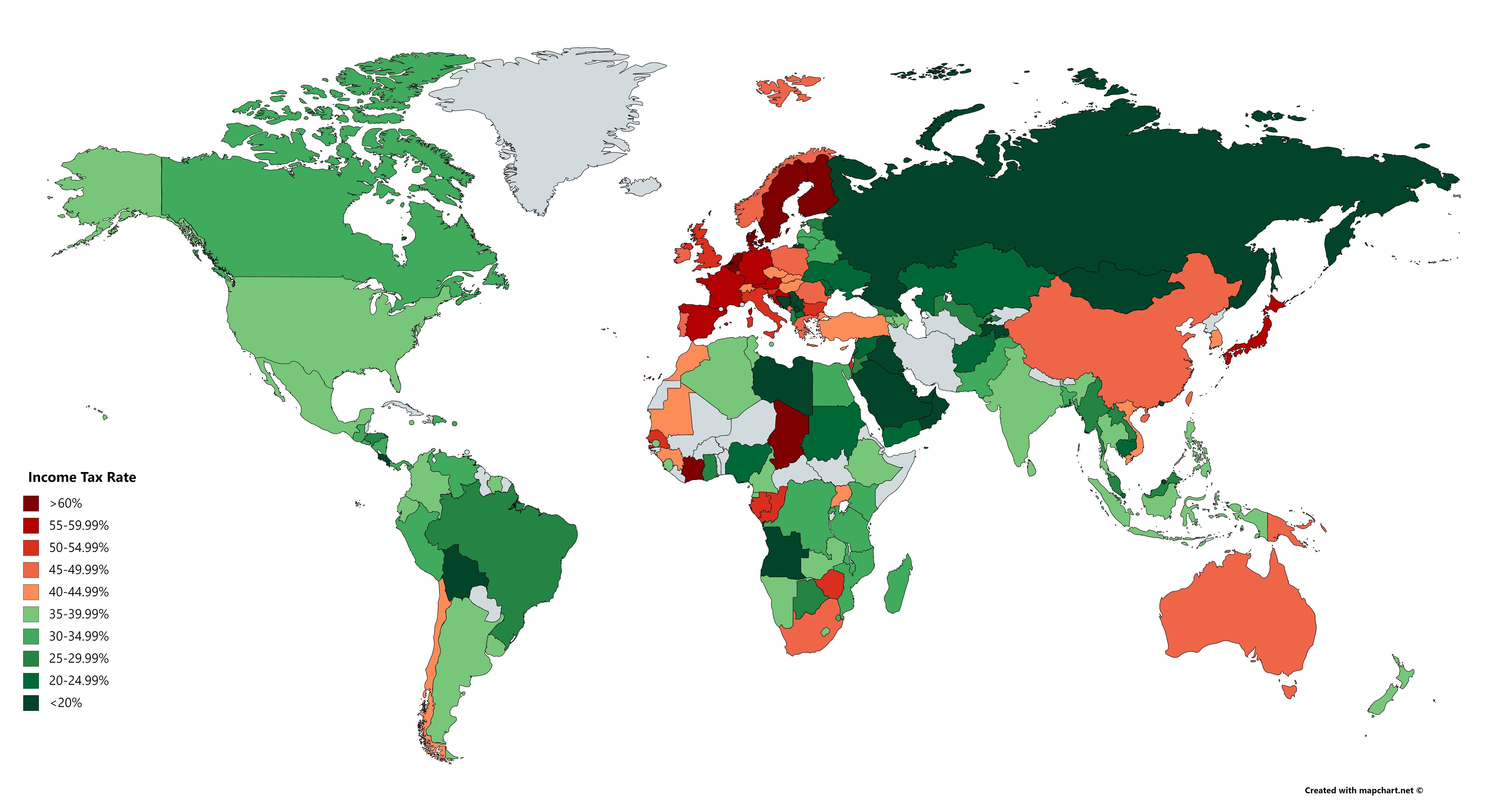 Income Tax Rate

>60%
55-59.99%
50-54.99%
45-49.99%
40-44.99%
35-39.99%
30-34.99%
25-29.99%
20-24.99%
<20%

Created with mapchart.net ©