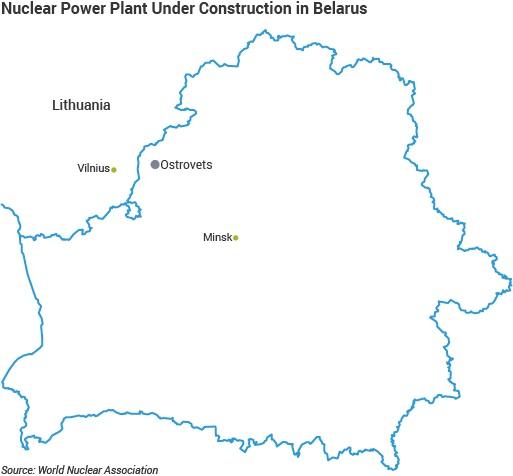 Nuclear Power Plant Under Construction in Belarus

Lithuania

Vilnius

Ostrovets

Minsk

Source: World Nuclear Association