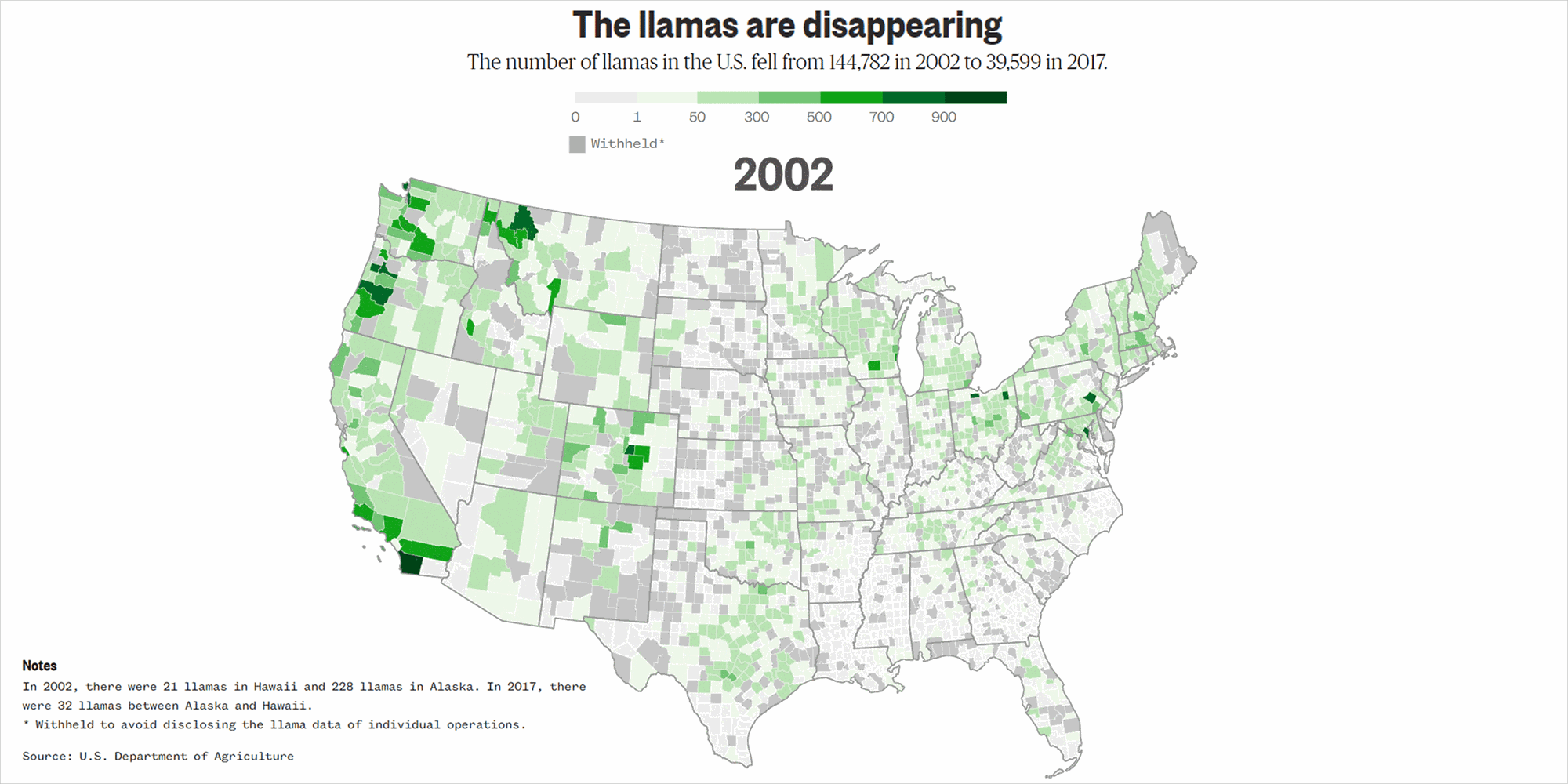 The llamas are disappearing

The number of llamas in the U.S. fell from 144,782 in 2002 to 39,599 in 2017.

0 1 50 300 500 700 900

Withheld*

2002

Notes

In 2002, there were 21 llamas in Hawaii and 228 llamas in Alaska. In 2017, there were 32 llamas between Alaska and Hawaii.

* Withheld to avoid disclosing the llama data of individual operations.

Source: U.S. Department of Agriculture