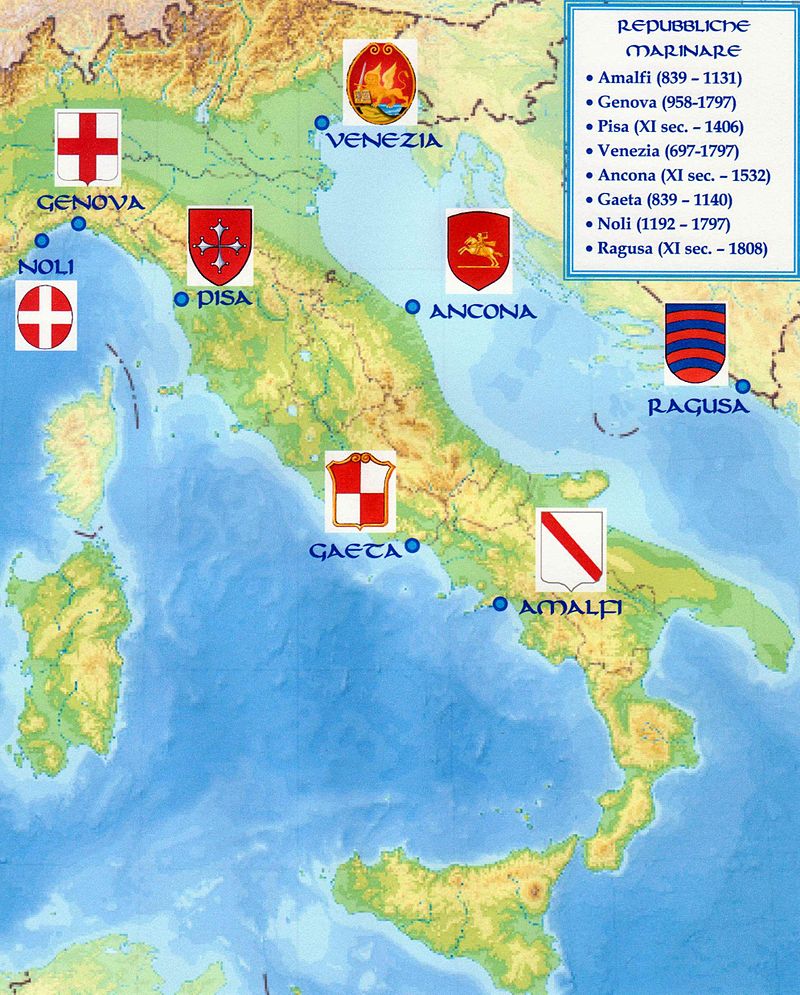 REPUBBLICHE MARINARE
• Amalfi (839 – 1131)
• Genova (958-1797)
• Pisa (XI sec. – 1406)
• Venezia (697-1797)
• Ancona (XI sec. – 1532)
• Gaeta (839 – 1140)
• Noli (1192 – 1797)
• Ragusa (XI sec. – 1808)

VENEZIA
GENOVA
NOLI
PISA
ANCONA
RAGUSA
GAETA
AMALFI