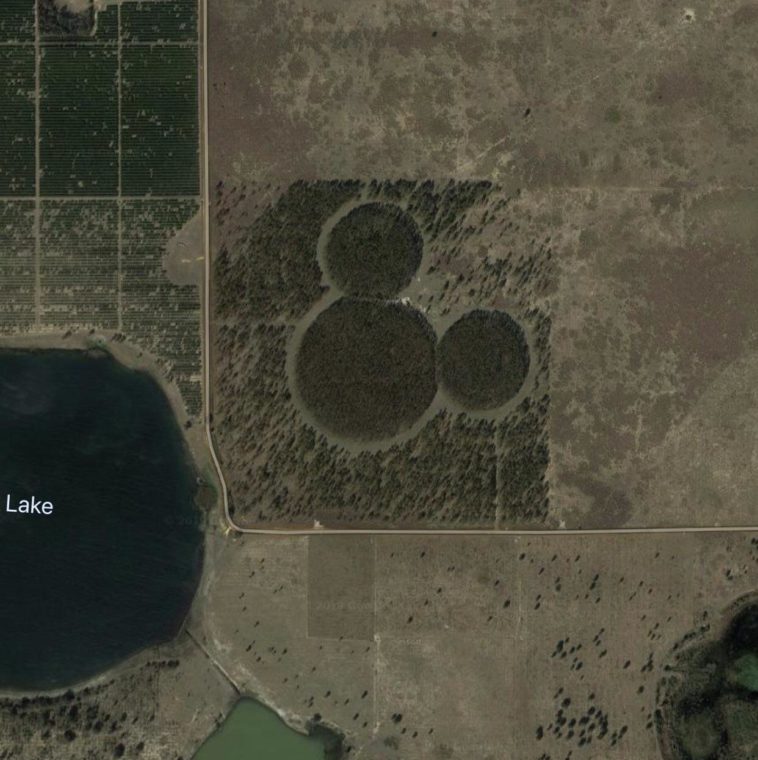 Lake