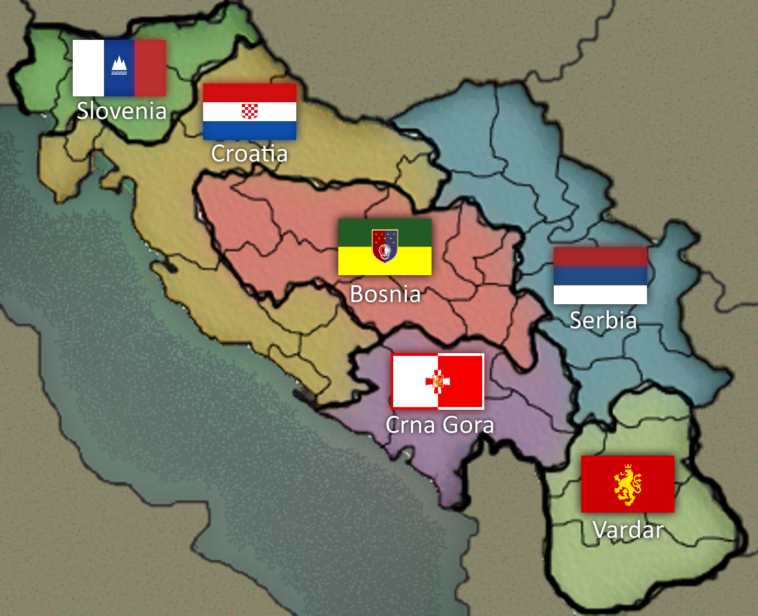 Slovenia
Croatia
Bosnia
Serbia
Crna Gora
Vardar