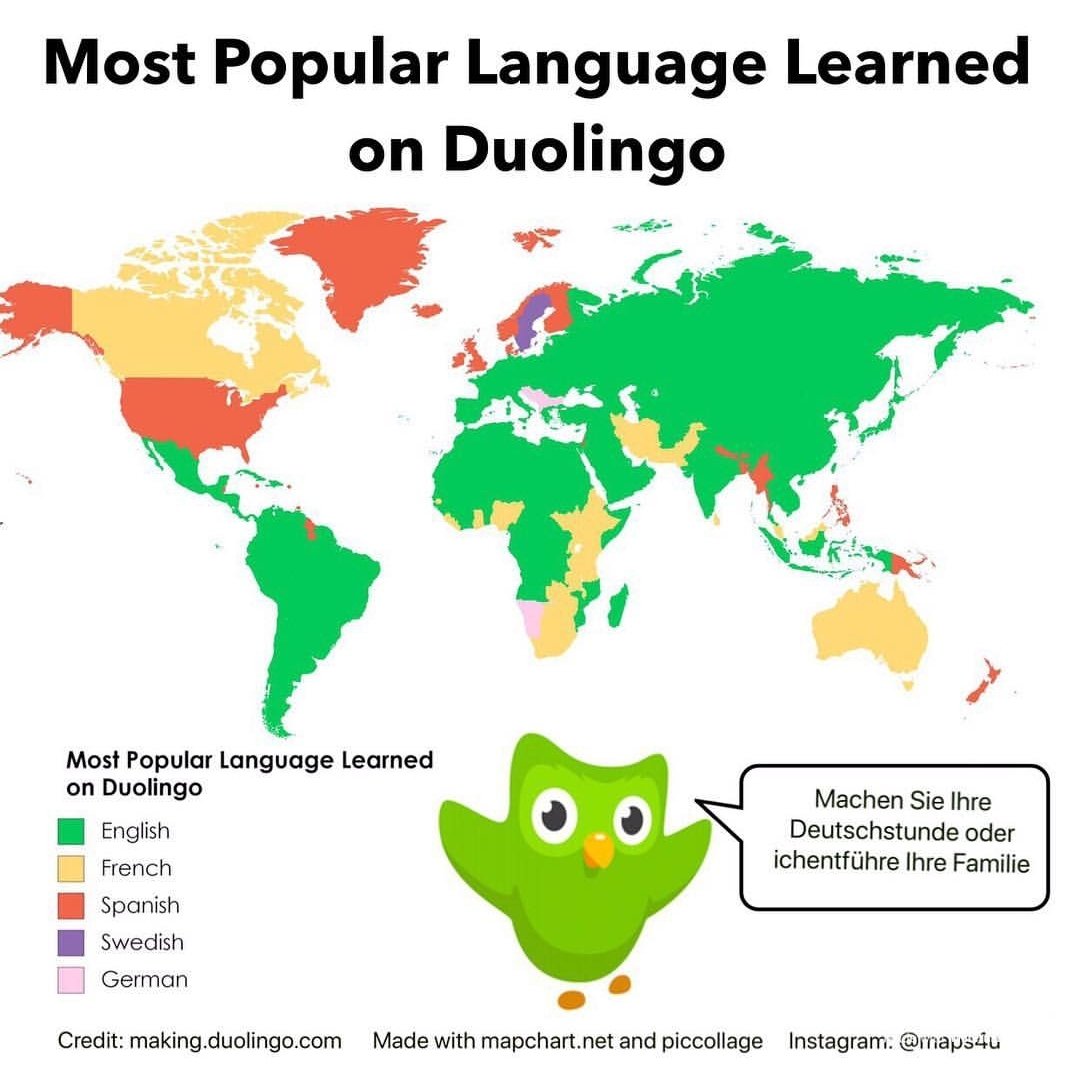 Most Popular Language Learned on Duolingo

Most Popular Language Learned on Duolingo
English
French
Spanish
Swedish
German

Machen Sie Ihre Deutschstunde oder ichentführe Ihre Familie

Credit: making.duolingo.com Made with mapchart.net and piccollage Instagram: @maps4u