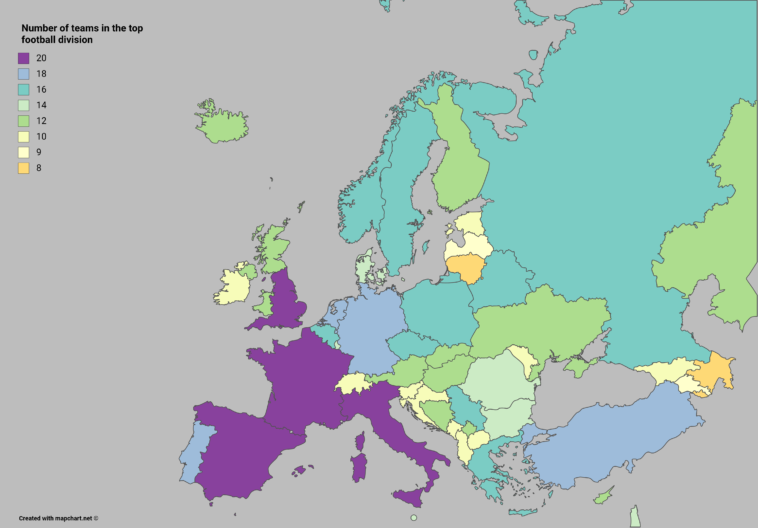 Number of teams in the top football division

20
18
16
14
12
10
9
8

Created with mapchart.net ©