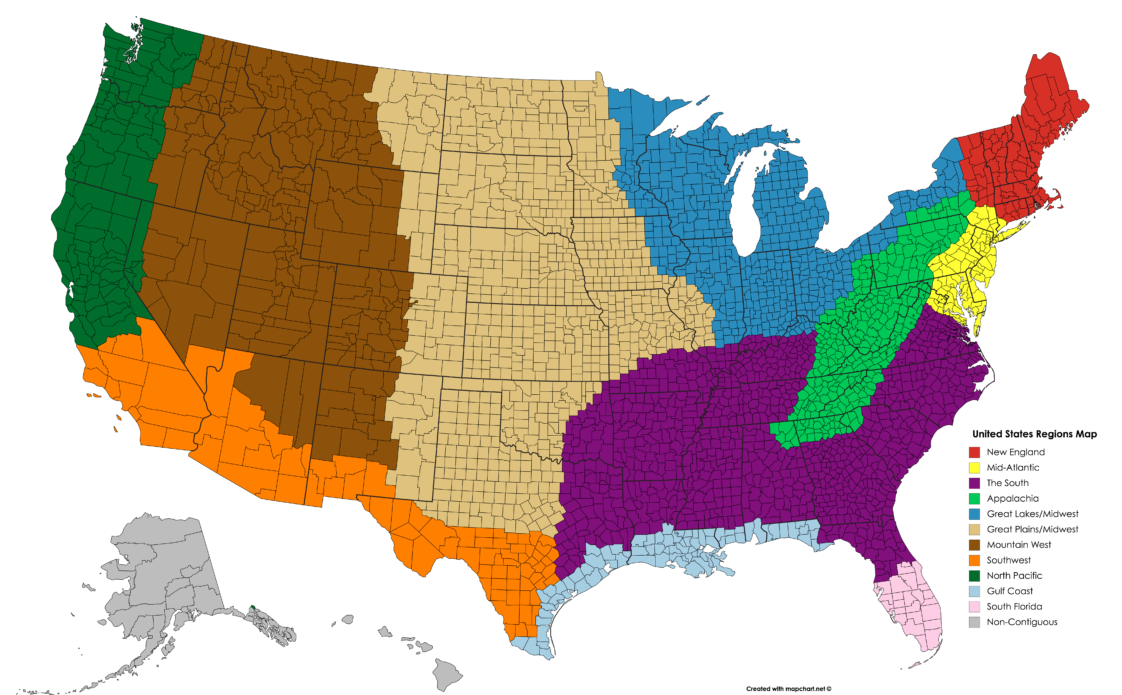 United States Regions Map
New England
Mid-Atlantic
The South
Appalachia
Great Lakes/Midwest
Great Plains/Midwest
Mountain West
Southwest
North Pacific
Gulf Coast
South Florida
Non-Contiguous

Created with mapchart.net ©