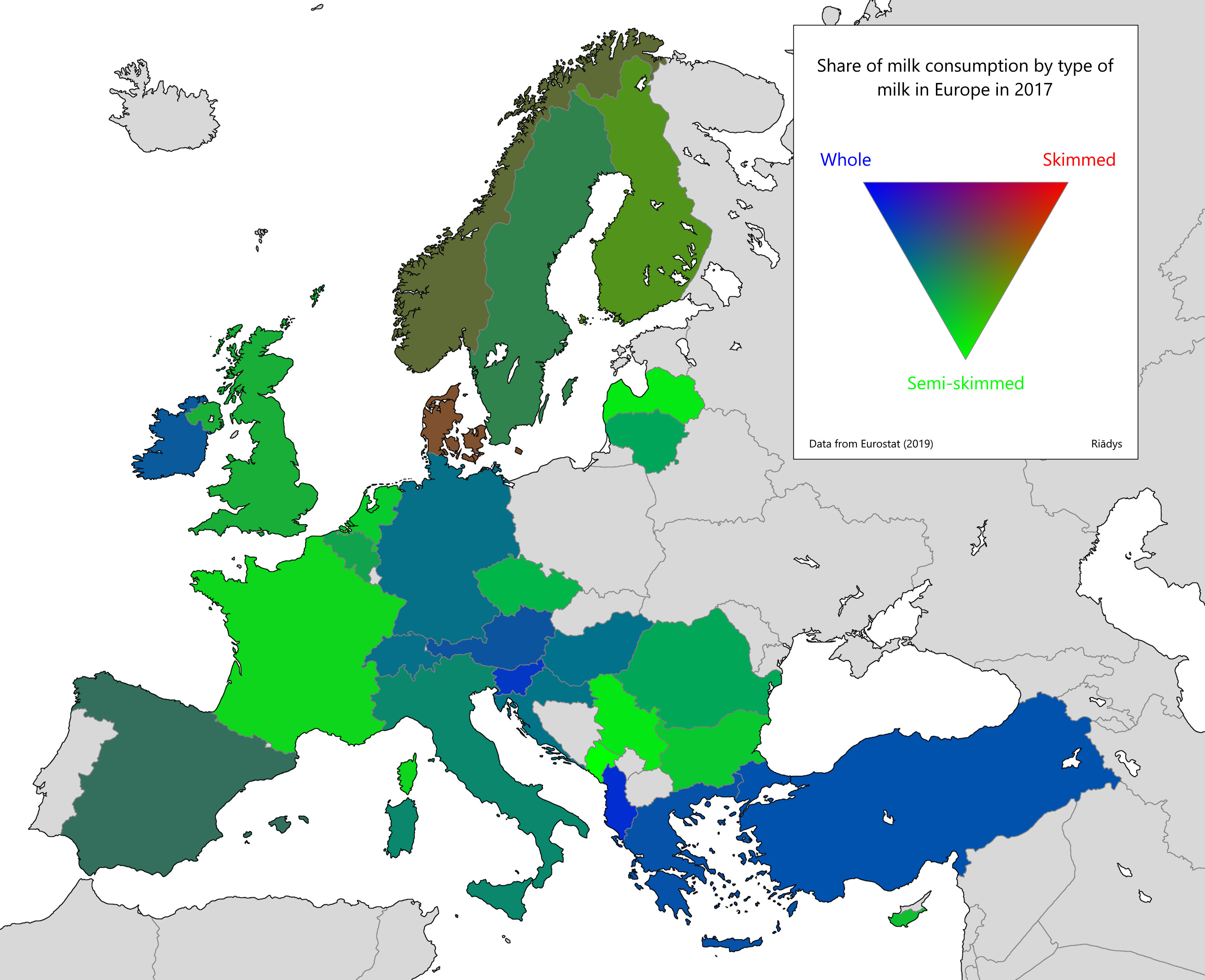 Share of milk consumption by type of milk in Europe in 2017

Whole

Skimmed

Semi-skimmed

Data from Eurostat (2019)

Riādys