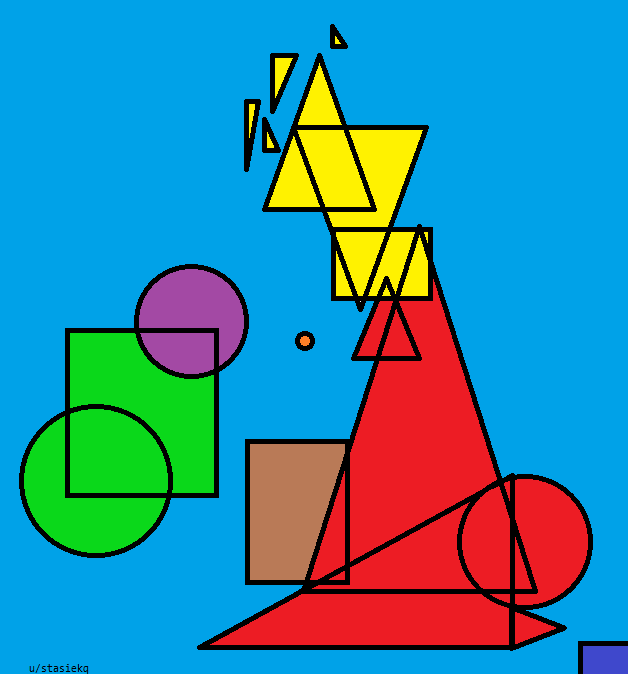 u/stasiekq