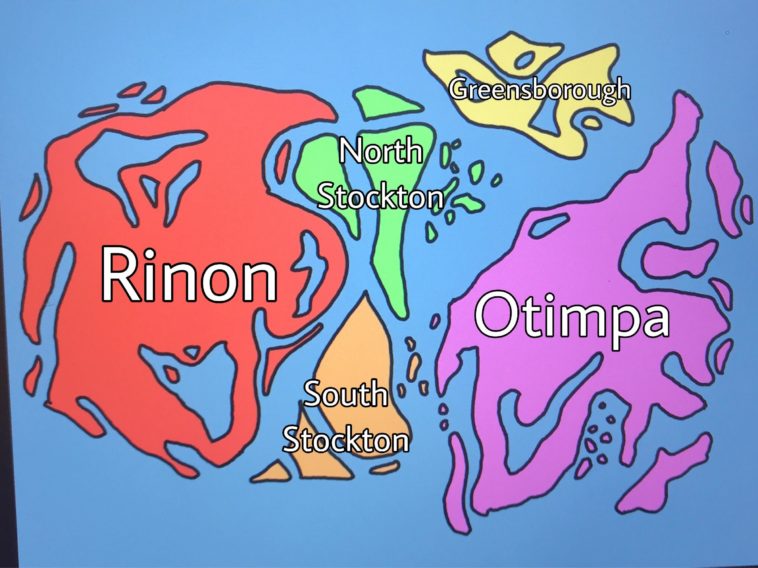 Greensborough

North Stockton

Rinon

Otimpa

South Stockton