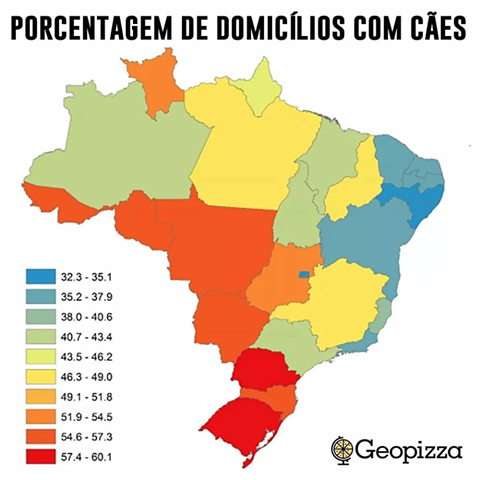 PORCENTAGEM DE DOMICÍLIOS COM CÃES

32.3 - 35.1
35.2 - 37.9
38.0 - 40.6
40.7 - 43.4
43.5 - 46.2
46.3 - 49.0
49.1 - 51.8
51.9 - 54.5
54.6 - 57.3
57.4 - 60.1

Geopizza