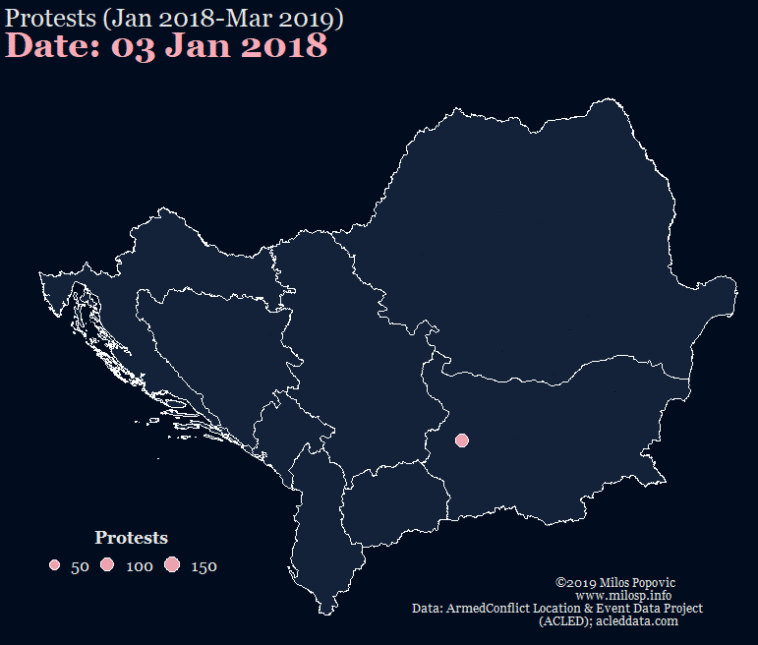 Protests (Jan 2018-Mar 2019)
Date: 03 Jan 2018

Protests
50 100 150

©2019 Milos Popovic
www.milosp.info
Data: ArmedConflict Location & Event Data Project
(ACLED); acleddata.com