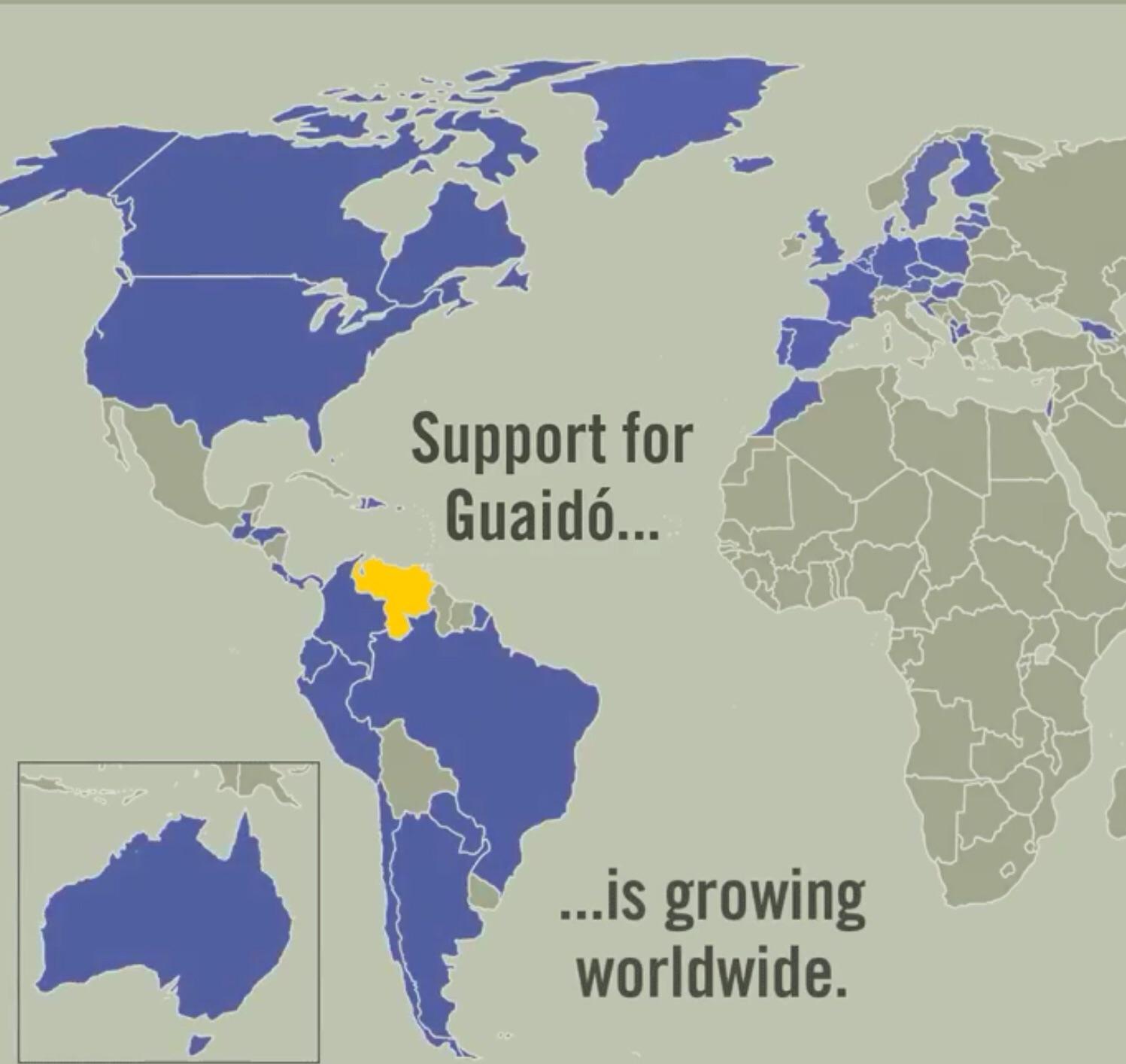 Support for Guaidó...

...is growing worldwide.