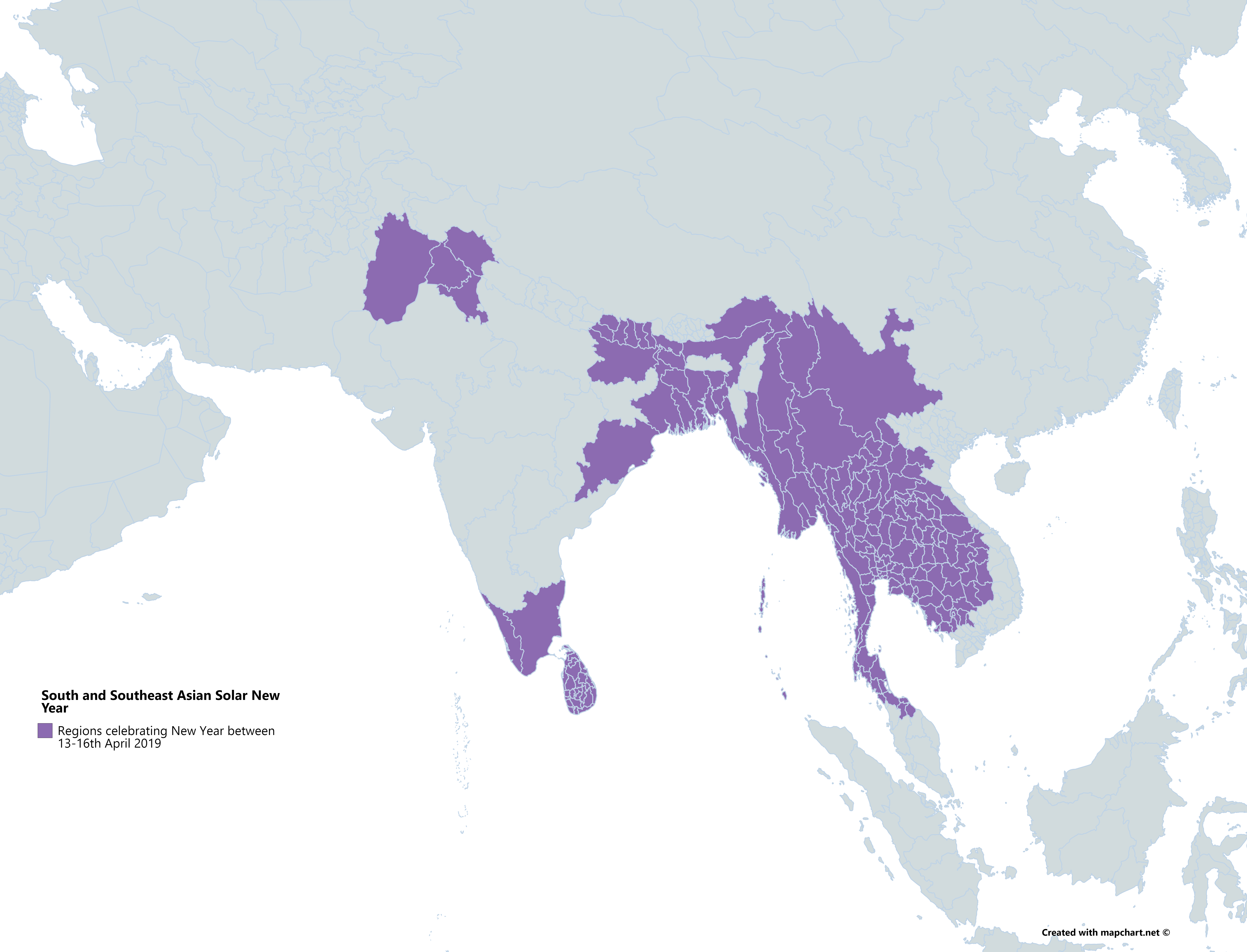 South and Southeast Asian Solar New Year

Regions celebrating New Year between 13-16th April 2019

Created with mapchart.net ©