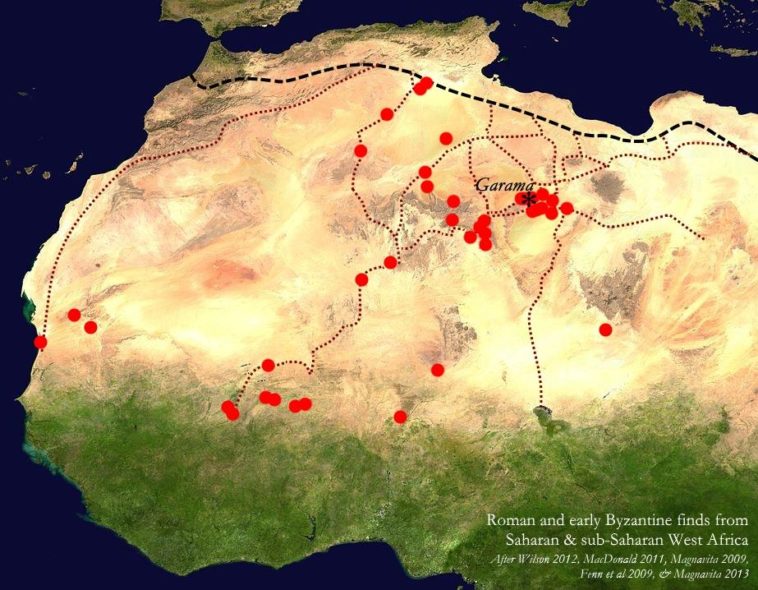 Garama

Roman and early Byzantine finds from Saharan & sub-Saharan West Africa

After Wilson 2012, MacDonald 2011, Magnavita 2009, Fenn et al 2009, & Magnavita 2013