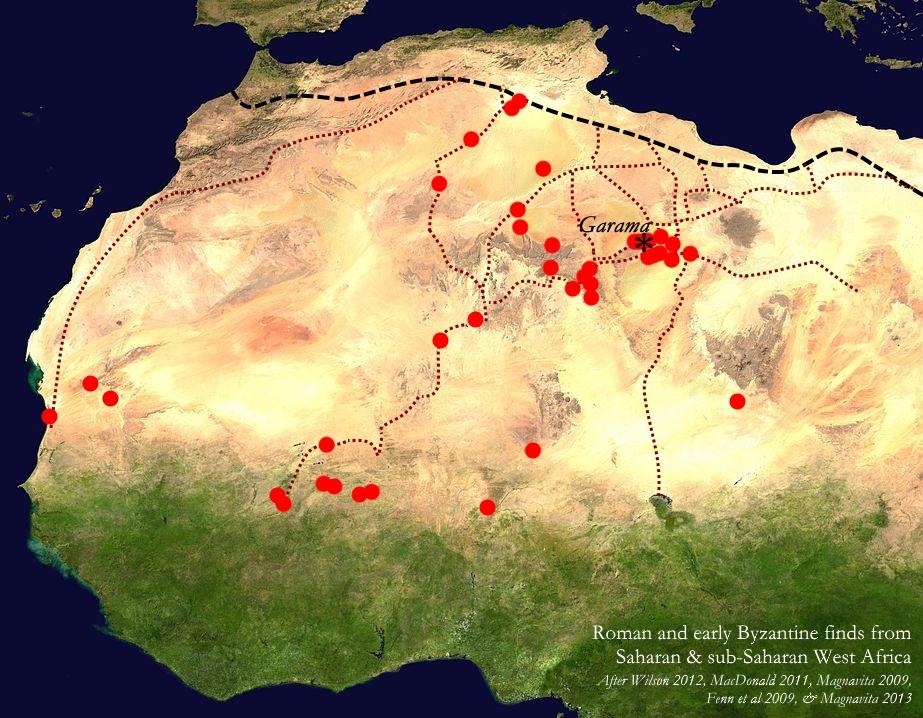 Garama

Roman and early Byzantine finds from Saharan & sub-Saharan West Africa

After Wilson 2012, MacDonald 2011, Magnavita 2009, Fenn et al 2009, & Magnavita 2013