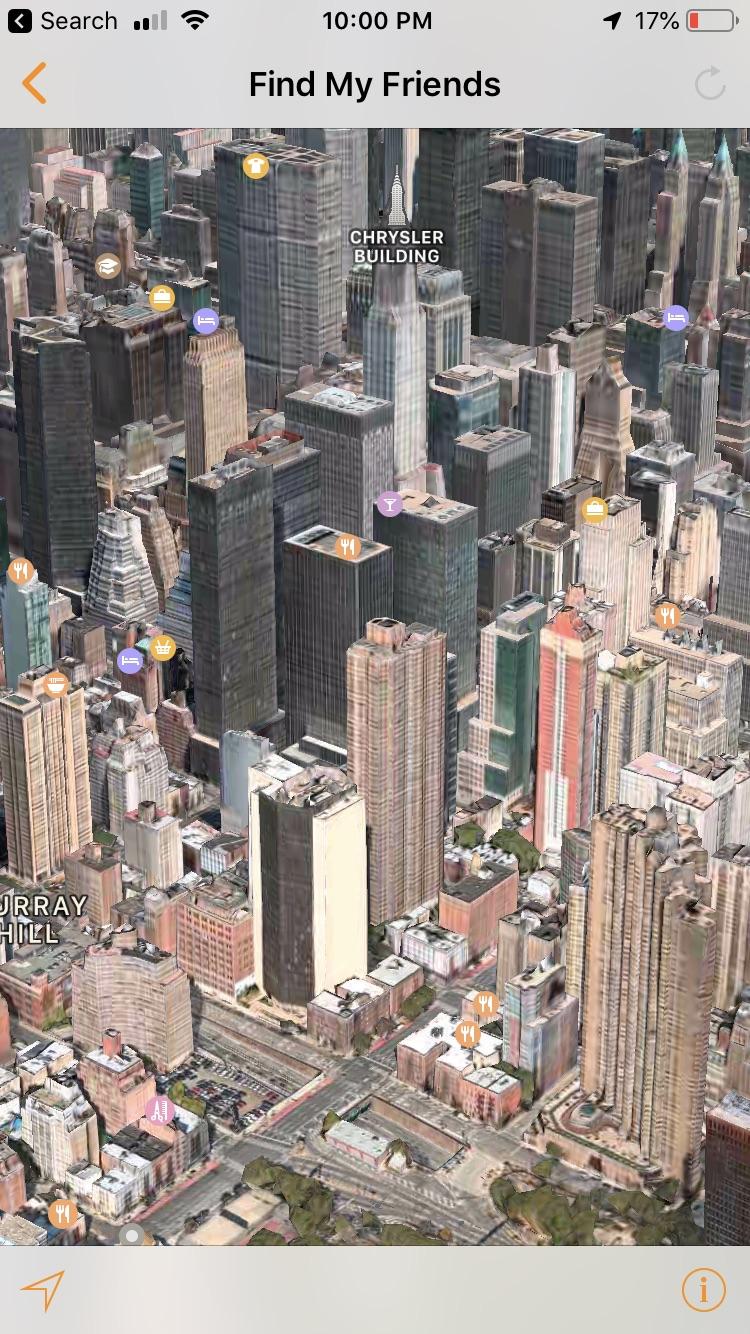 Search 10:00 PM 17%

Find My Friends

CHRYSLER BUILDING

URRAY HILL