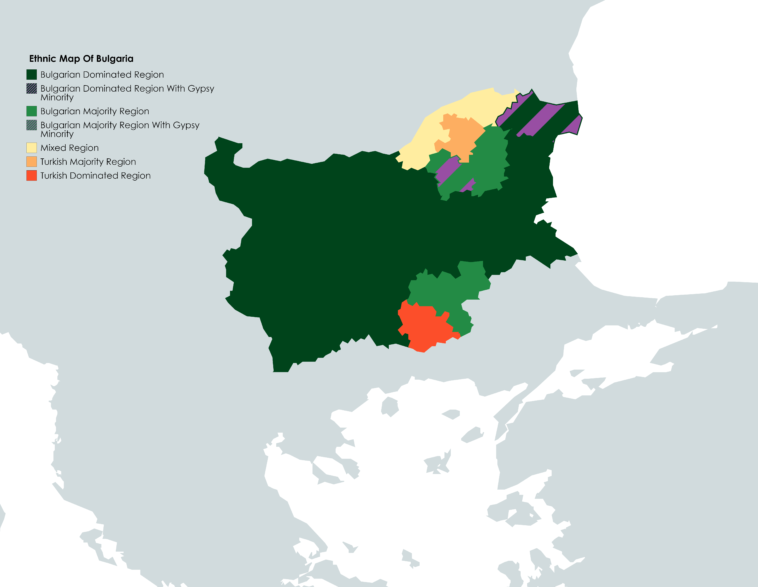 Ethnic Map Of Bulgaria
Bulgarian Dominated Region
Bulgarian Dominated Region With Gypsy Minority
Bulgarian Majority Region
Bulgarian Majority Region With Gypsy Minority
Mixed Region
Turkish Majority Region
Turkish Dominated Region