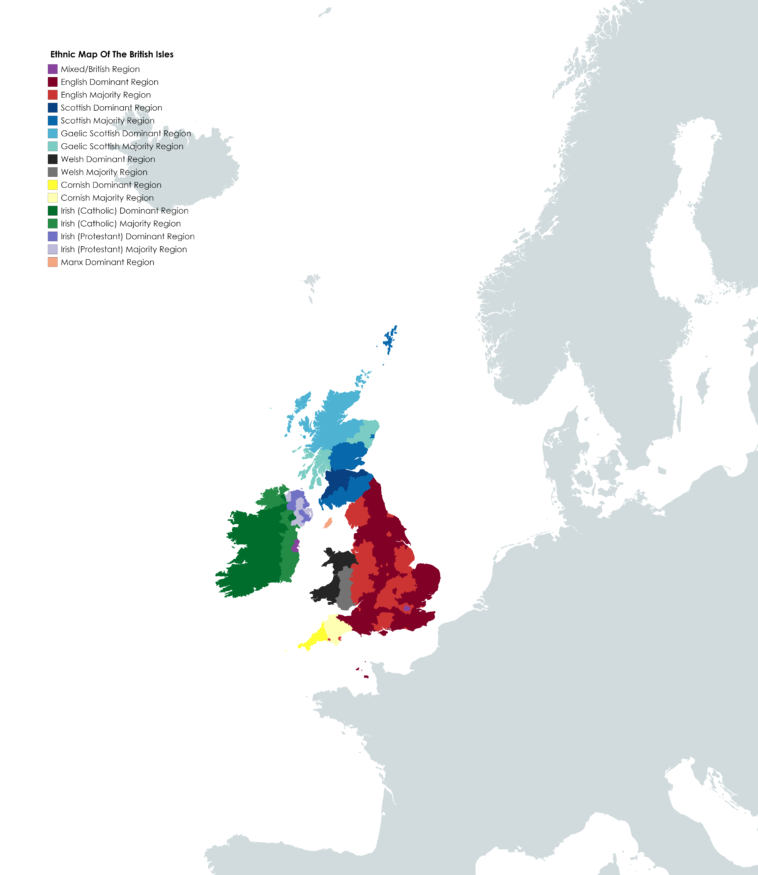 Ethnic Map Of The British Isles
Mixed/British Region
English Dominant Region
English Majority Region
Scottish Dominant Region
Scottish Majority Region
Gaelic Scottish Dominant Region
Gaelic Scottish Majority Region
Welsh Dominant Region
Welsh Majority Region
Cornish Dominant Region
Cornish Majority Region
Irish (Catholic) Dominant Region
Irish (Catholic) Majority Region
Irish (Protestant) Dominant Region
Irish (Protestant) Majority Region
Manx Dominant Region