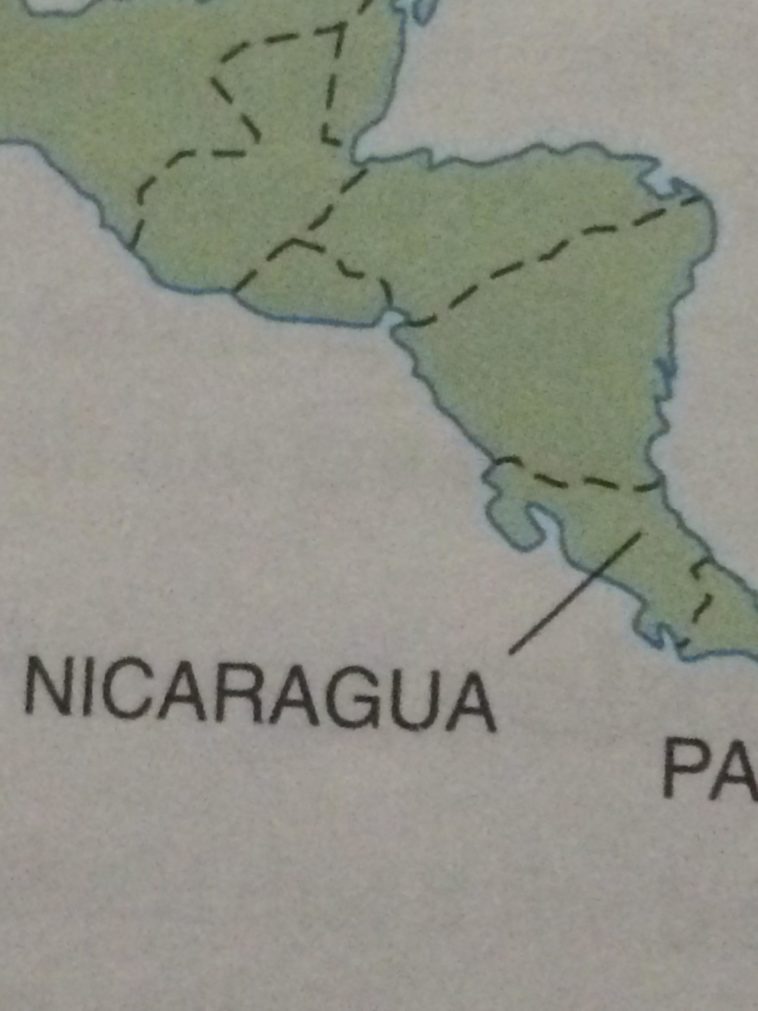 NICARAGUA

PA