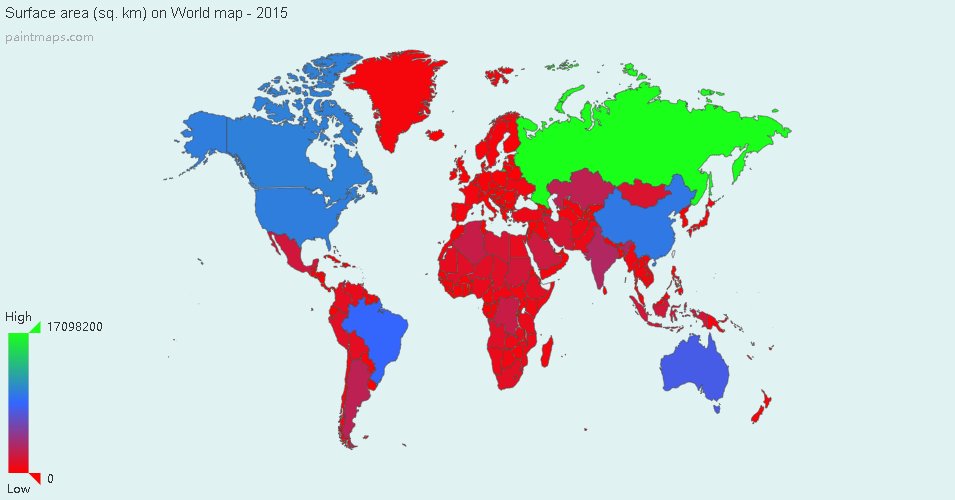 Surface area (sq. km) on World map - 2015
paintmaps.com

High
17098200

0
Low