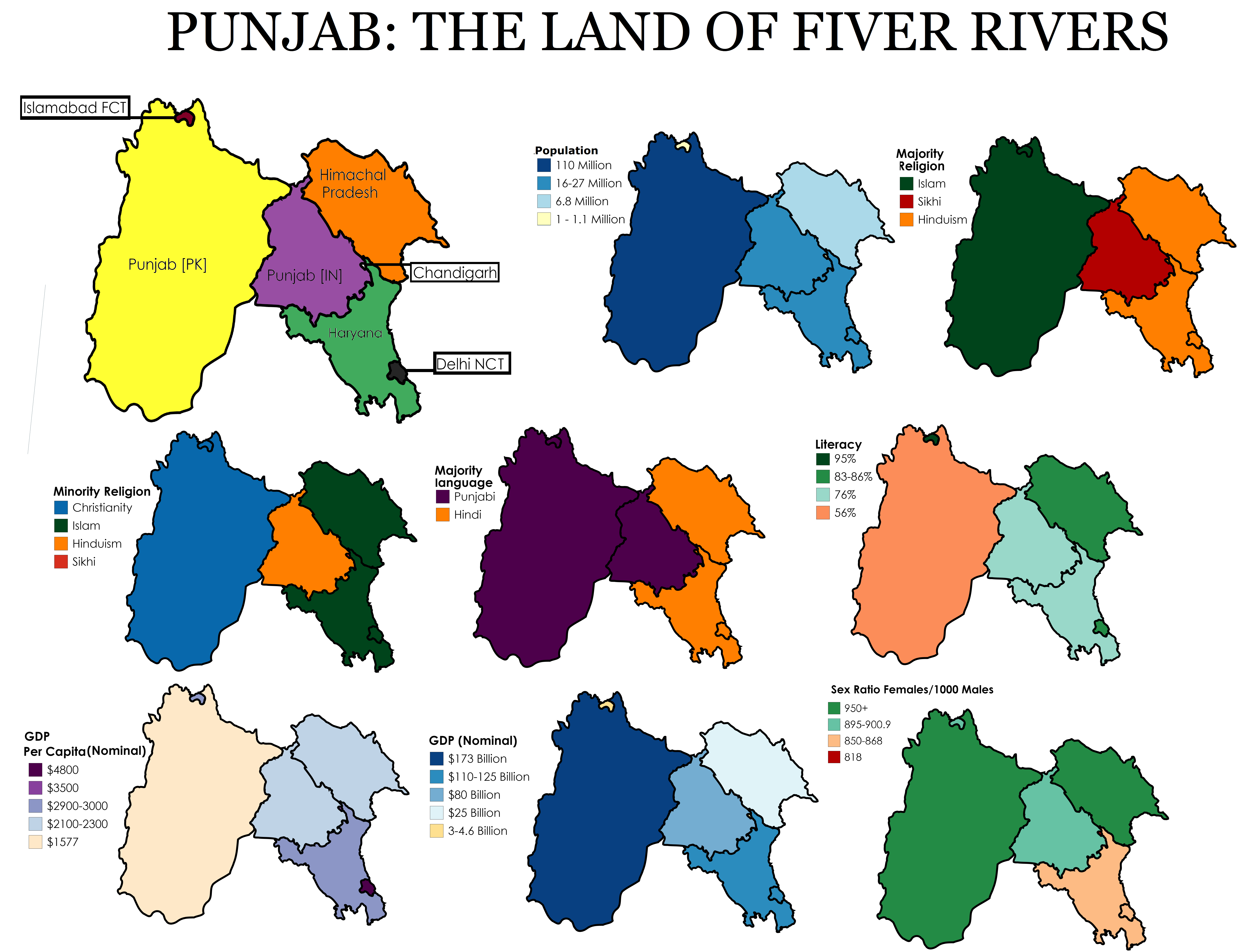 PUNJAB: THE LAND OF FIVER RIVERS

Islamabad FCT

Himachal Pradesh

Punjab [PK]

Punjab [IN]

Chandigarh

Haryana

Delhi NCT

Population
110 Million
16-27 Million
6.8 Million
1 - 1.1 Million

Majority Religion
Islam
Sikhi
Hinduism

Minority Religion
Christianity
Islam
Hinduism
Sikhi

Majority language
Punjabi
Hindi

Literacy
95%
83-86%
76%
56%

GDP Per Capita(Nominal)
$4800
$3500
$2900-3000
$2100-2300
$1577

GDP (Nominal)
$173 Billion
$110-125 Billion
$80 Billion
$25 Billion
3-4.6 Billion

Sex Ratio Females/1000 Males
950+
895-900.9
850-868
818