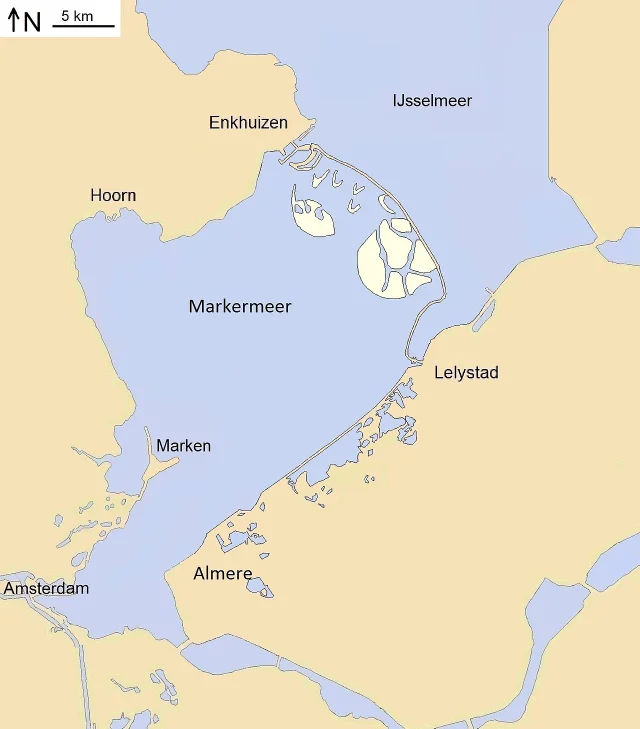 ↑N 5 km

IJsselmeer

Enkhuizen

Hoorn

Markermeer

Lelystad

Marken

Almere

Amsterdam