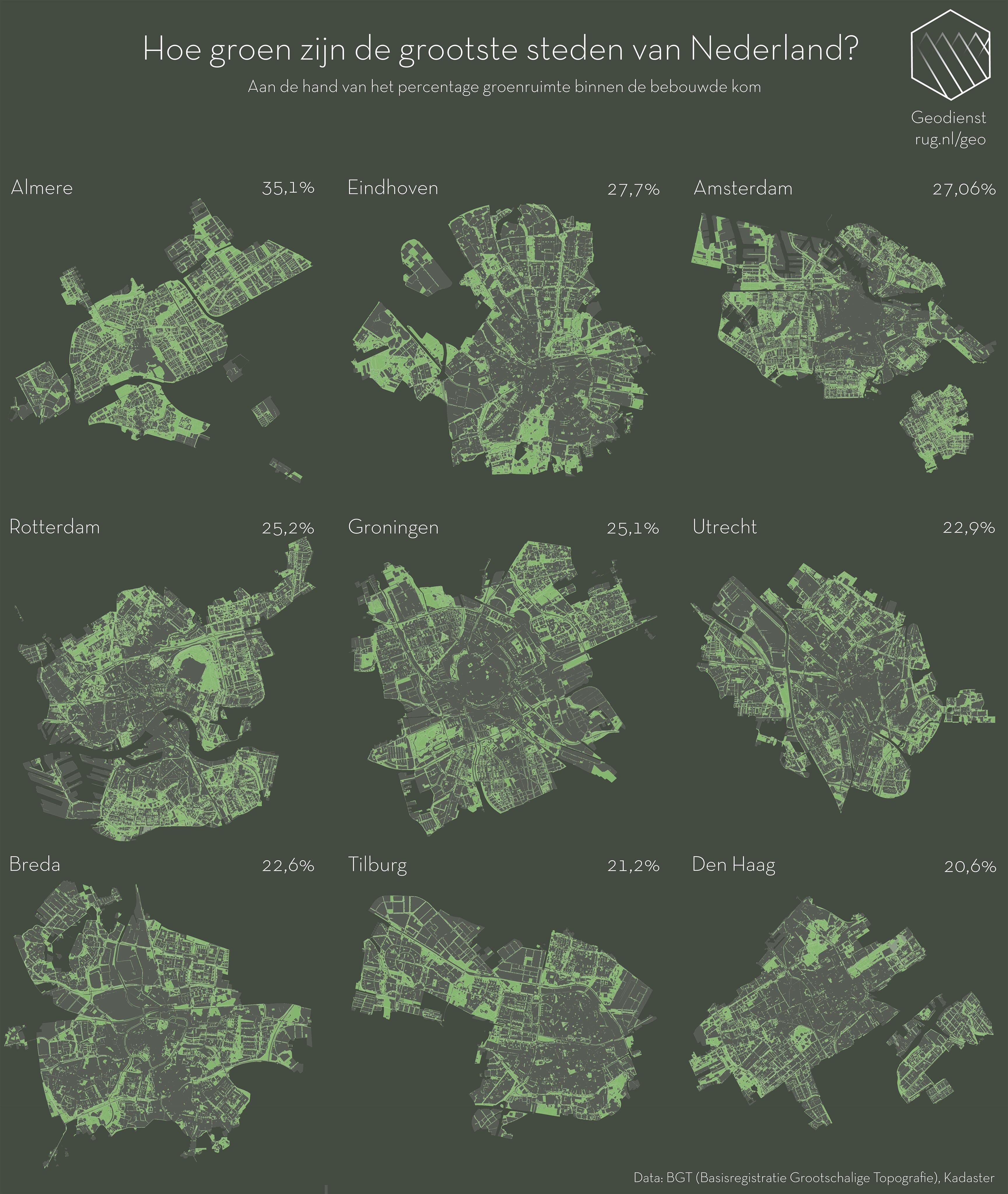 Hoe groen zijn de grootste steden van Nederland?

Aan de hand van het percentage groenruimte binnen de bebouwde kom

Geodienst
rug.nl/geo

Almere 35,1%

Eindhoven 27,7%

Amsterdam 27,06%

Rotterdam 25,2%

Groningen 25,1%

Utrecht 22,9%

Breda 22,6%

Tilburg 21,2%

Den Haag 20,6%

Data: BGT (Basisregistratie Grootschalige Topografie), Kadaster