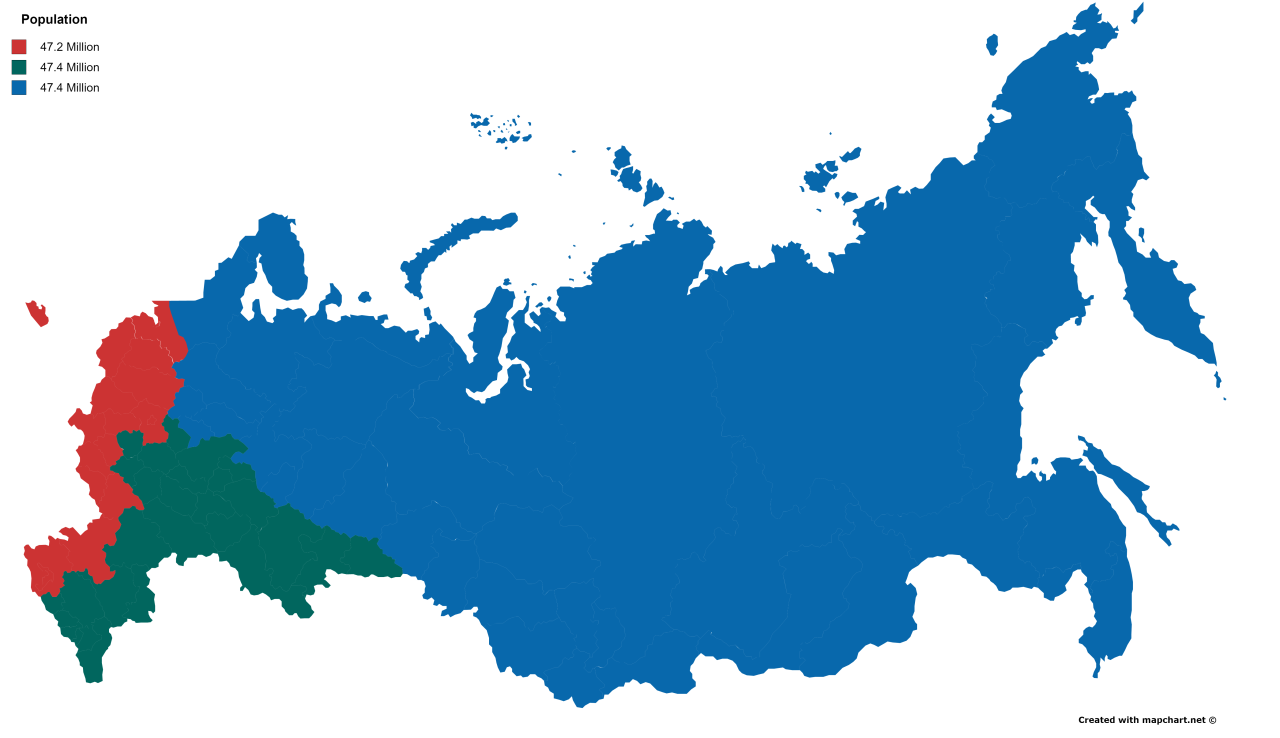 Population

47.2 Million
47.4 Million
47.4 Million

Created with mapchart.net ©