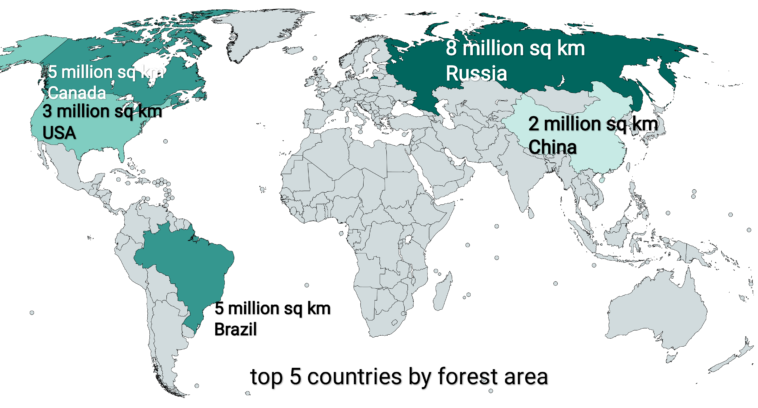 5 million sq km
Canada

3 million sq km
USA

8 million sq km
Russia

2 million sq km
China

5 million sq km
Brazil

top 5 countries by forest area