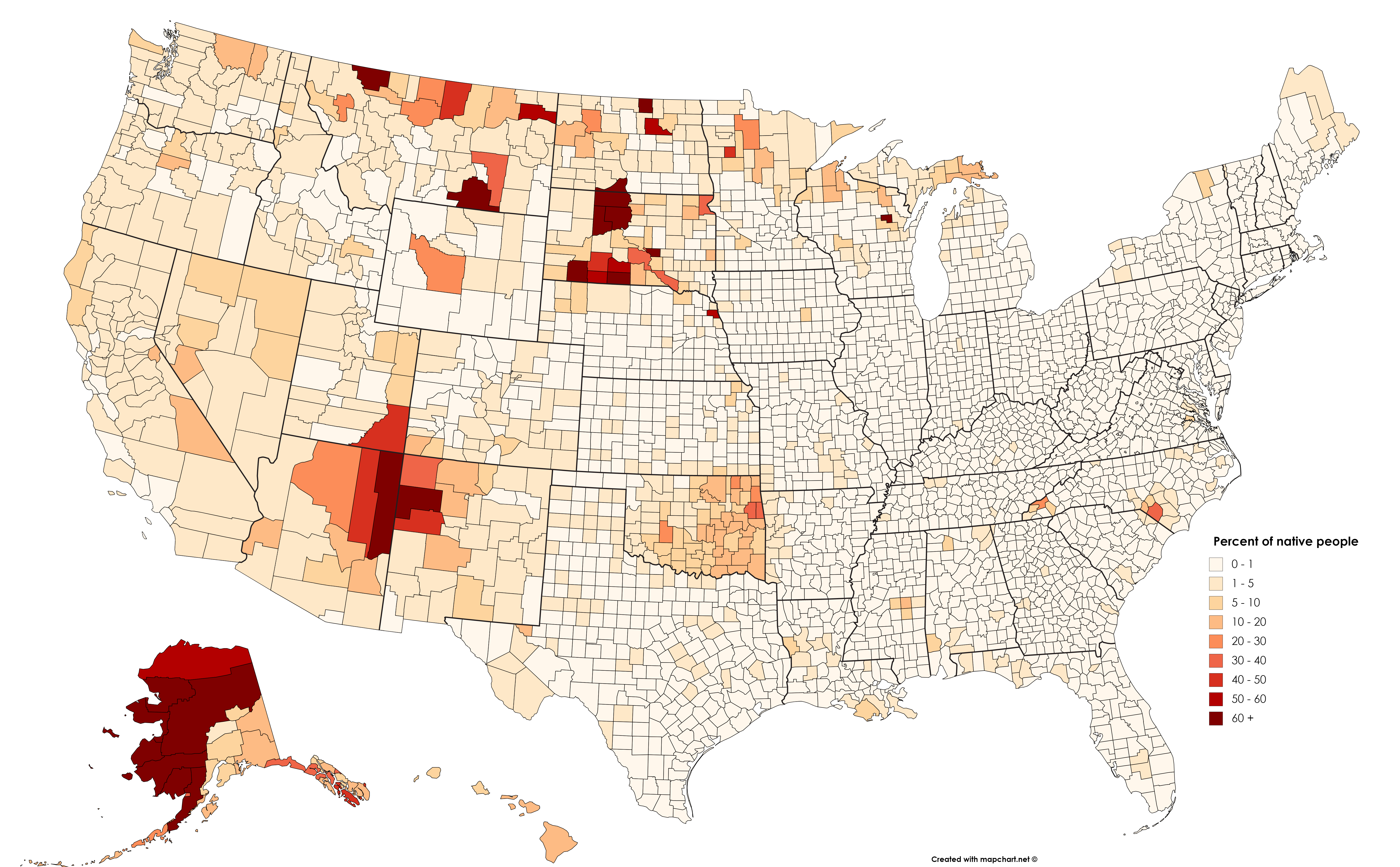 Percent of native people
0 - 1
1 - 5
5 - 10
10 - 20
20 - 30
30 - 40
40 - 50
50 - 60
60 +

Created with mapchart.net ©