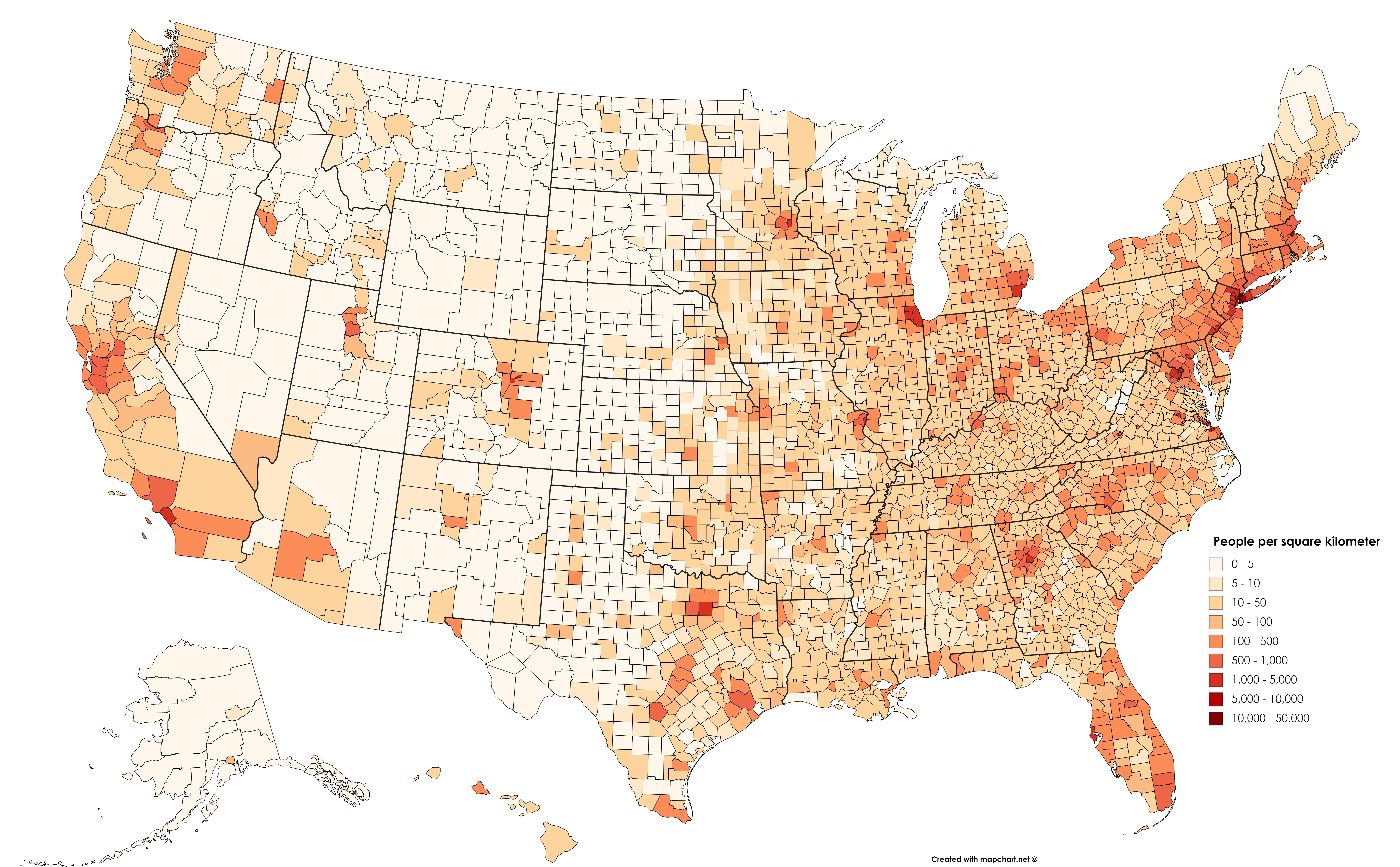 People per square kilometer
0 - 5
5 - 10
10 - 50
50 - 100
100 - 500
500 - 1,000
1,000 - 5,000
5,000 - 10,000
10,000 - 50,000

Created with mapchart.net ©