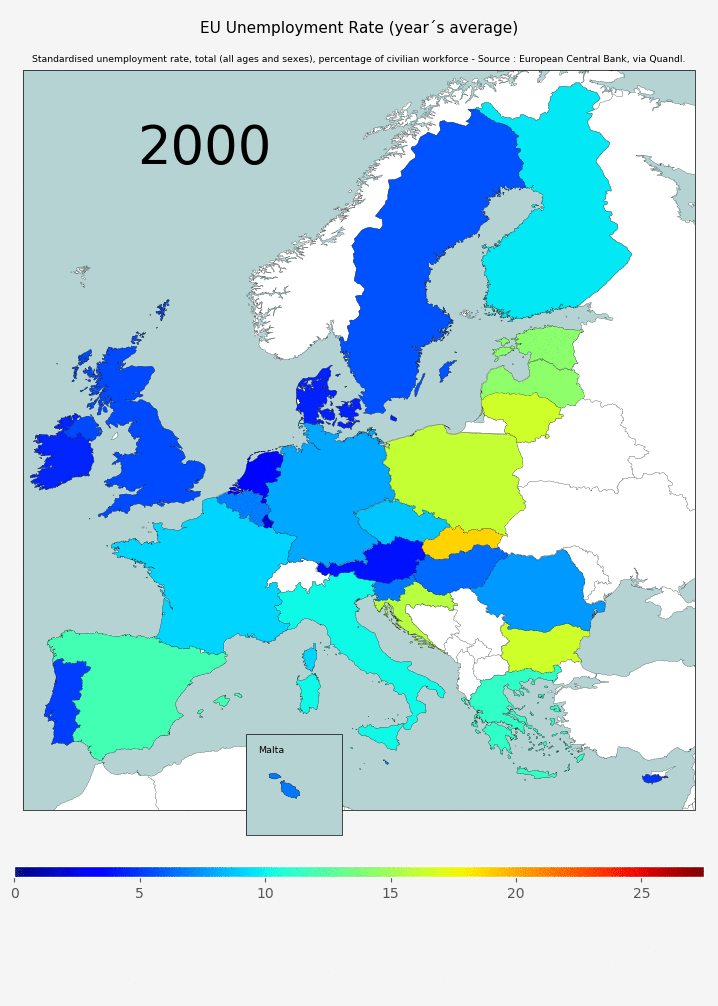 EU Unemployment Rate (year´s average)

Standardised unemployment rate, total (all ages and sexes), percentage of civilian workforce - Source : European Central Bank, via Quandl.

2000

Malta

0
5
10
15
20
25