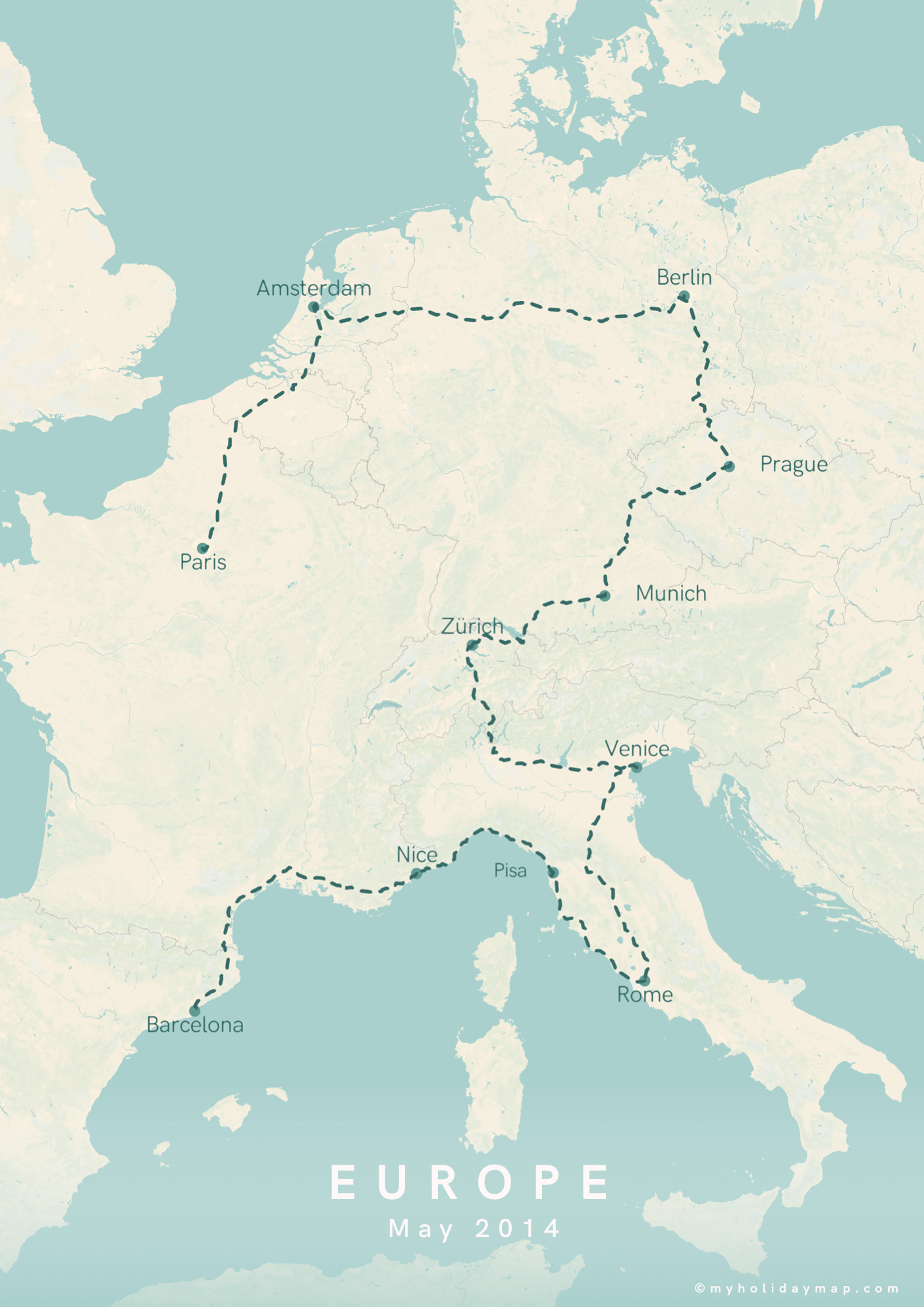 Amsterdam

Berlin

Prague

Paris

Munich

Zürich

Venice

Nice

Pisa

Rome

Barcelona

EUROPE

May 2014

©myholidaymap.com