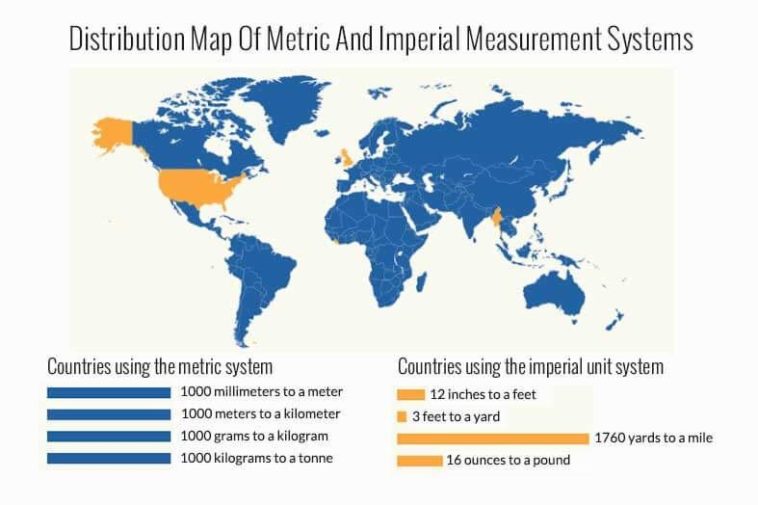 Distribution Map Of Metric And Imperial Measurement Systems

Countries using the metric system

1000 millimeters to a meter

1000 meters to a kilometer

1000 grams to a kilogram

1000 kilograms to a tonne

Countries using the imperial unit system

12 inches to a feet

3 feet to a yard

1760 yards to a mile

16 ounces to a pound