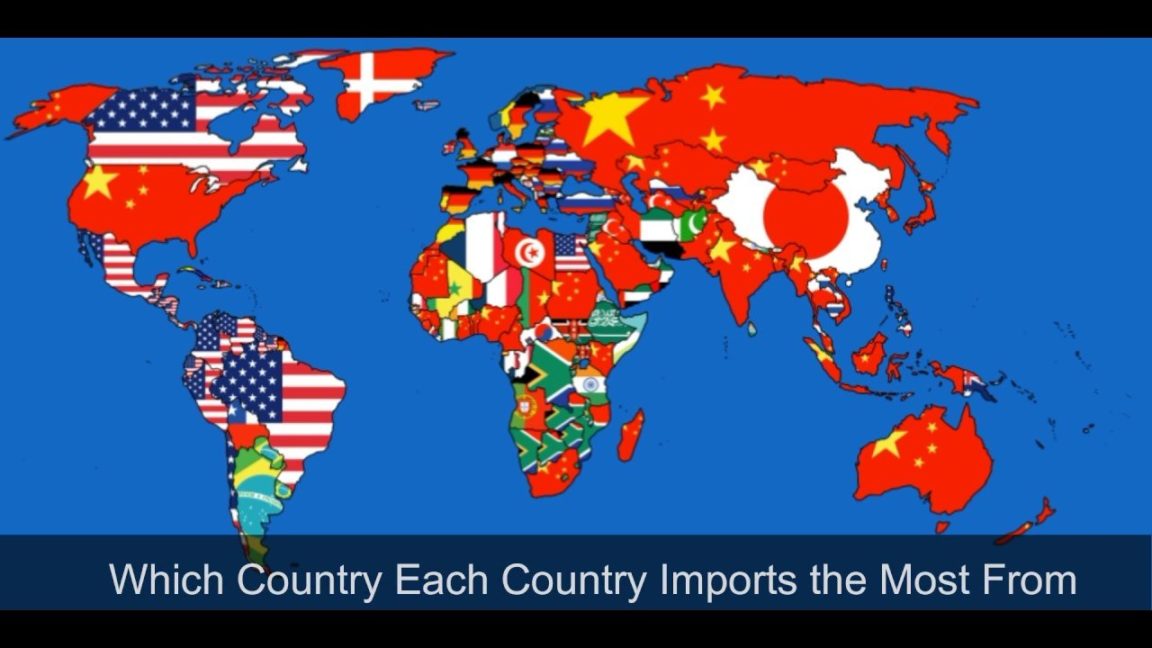 Which Country Each Country Imports the Most From